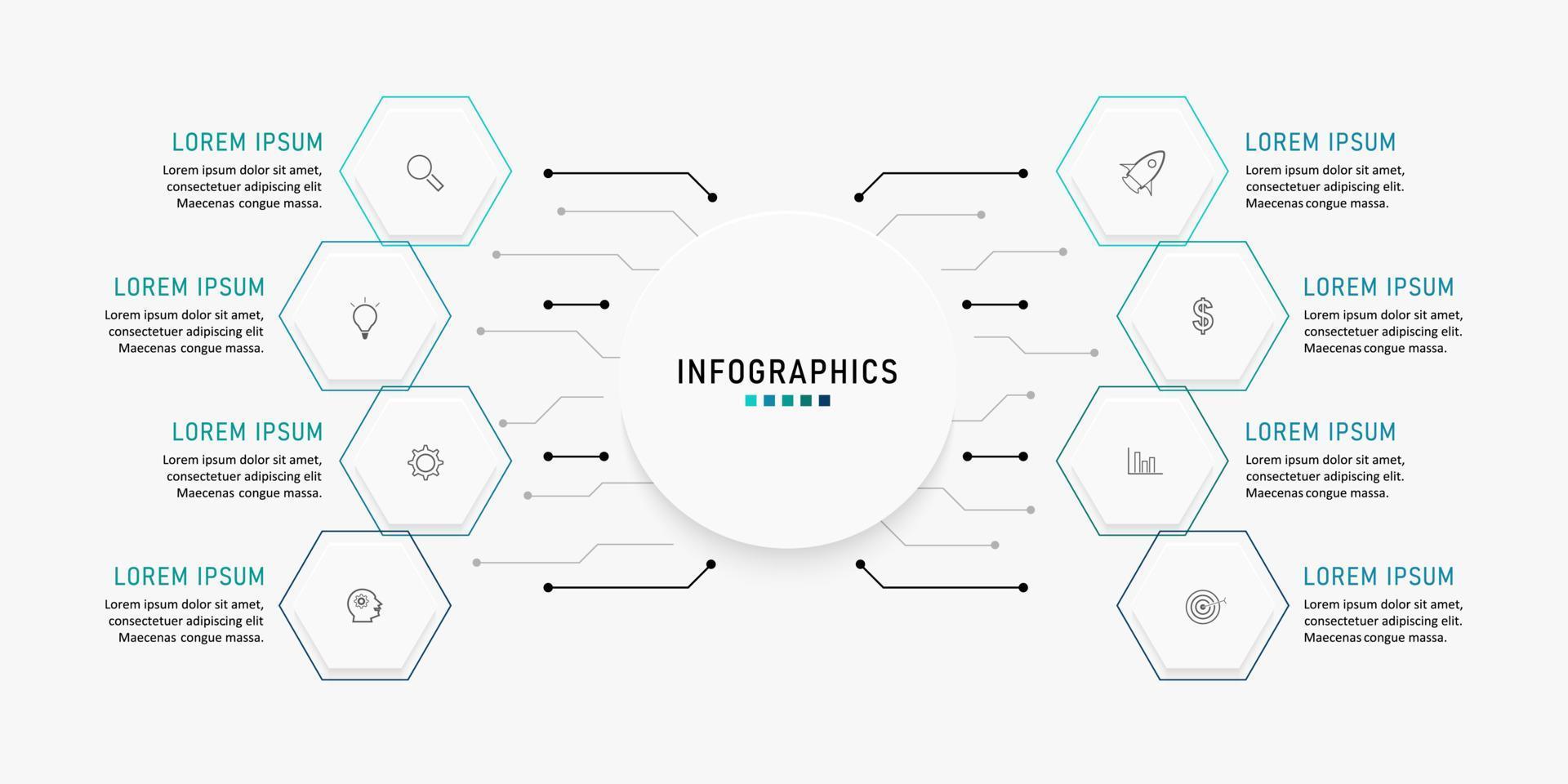 LOREM IPSUM
Lorem ipsum dolor sit amet, consectetuer adipiscing elit Maecenas congue massa.

LOREM IPSUM
Lorem ipsum dolor sit amet, consectetuer adipiscing elit Maecenas congue massa.

LOREM IPSUM
Lorem ipsum dolor sit amet, consectetuer adipiscing elit Maecenas congue massa.

LOREM IPSUM
Lorem ipsum dolor sit amet, consectetuer adipiscing elit Maecenas congue massa.

INFOGRAPHICS

LOREM IPSUM
Lorem ipsum dolor sit amet, consectetuer adipiscing elit. Maecenas congue massa.

LOREM IPSUM
Lorem ipsum dolor sit amet, consectetuer adipiscing elit. Maecenas congue massa.

LOREM IPSUM
Lorem ipsum dolor sit amet, consectetuer adipiscing elit. Maecenas congue massa.

LOREM IPSUM
Lorem ipsum dolor sit amet, consectetuer adipiscing elit. Maecenas congue massa.