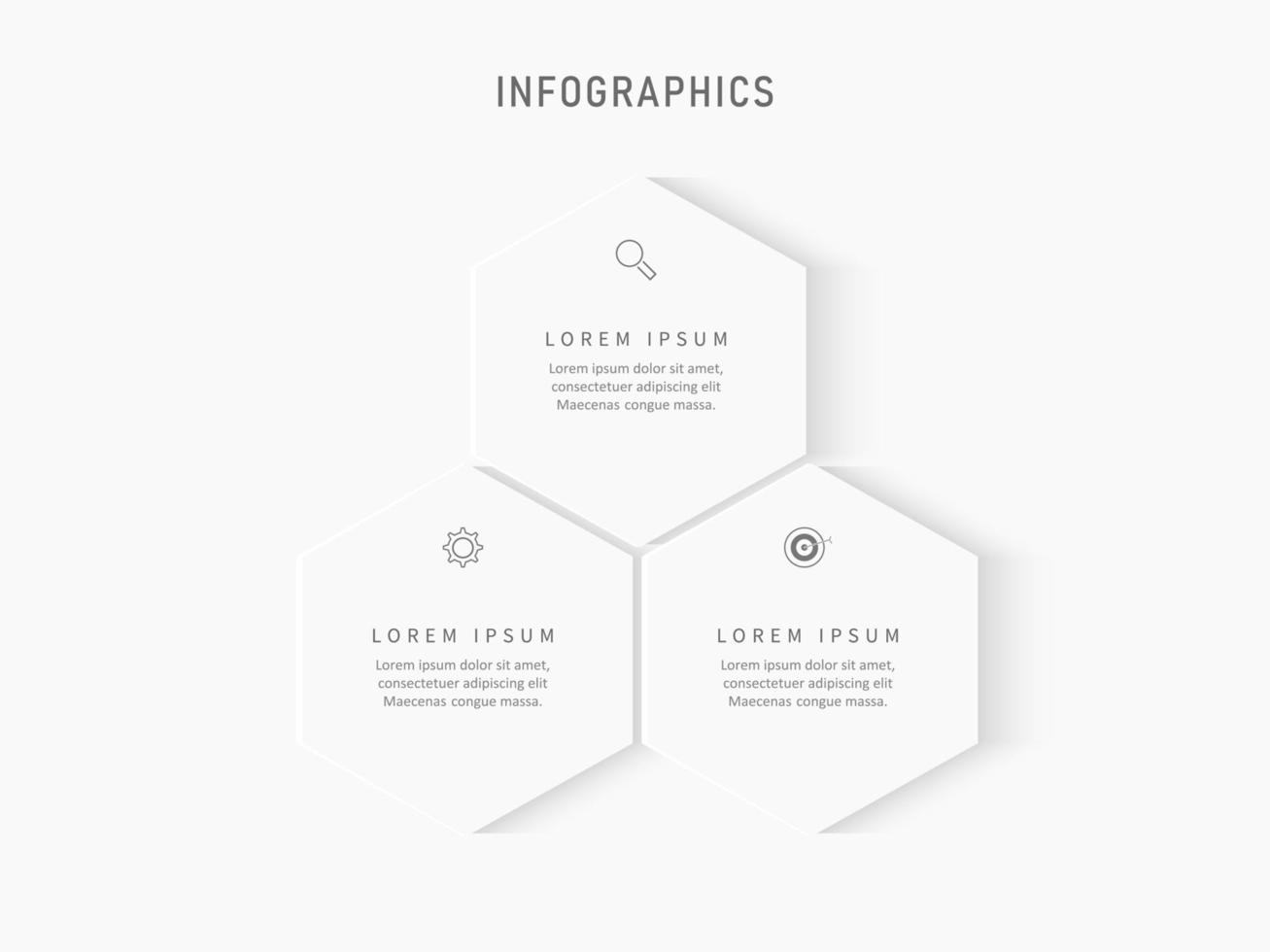 INFOGRAPHICS

LOREM IPSUM
Lorem ipsum dolor sit amet, consectetuer adipiscing elit Maecenas congue massa.

LOREM IPSUM
Lorem ipsum dolor sit amet, consectetuer adipiscing elit Maecenas congue massa.

LOREM IPSUM
Lorem ipsum dolor sit amet, consectetuer adipiscing elit Maecenas congue massa.