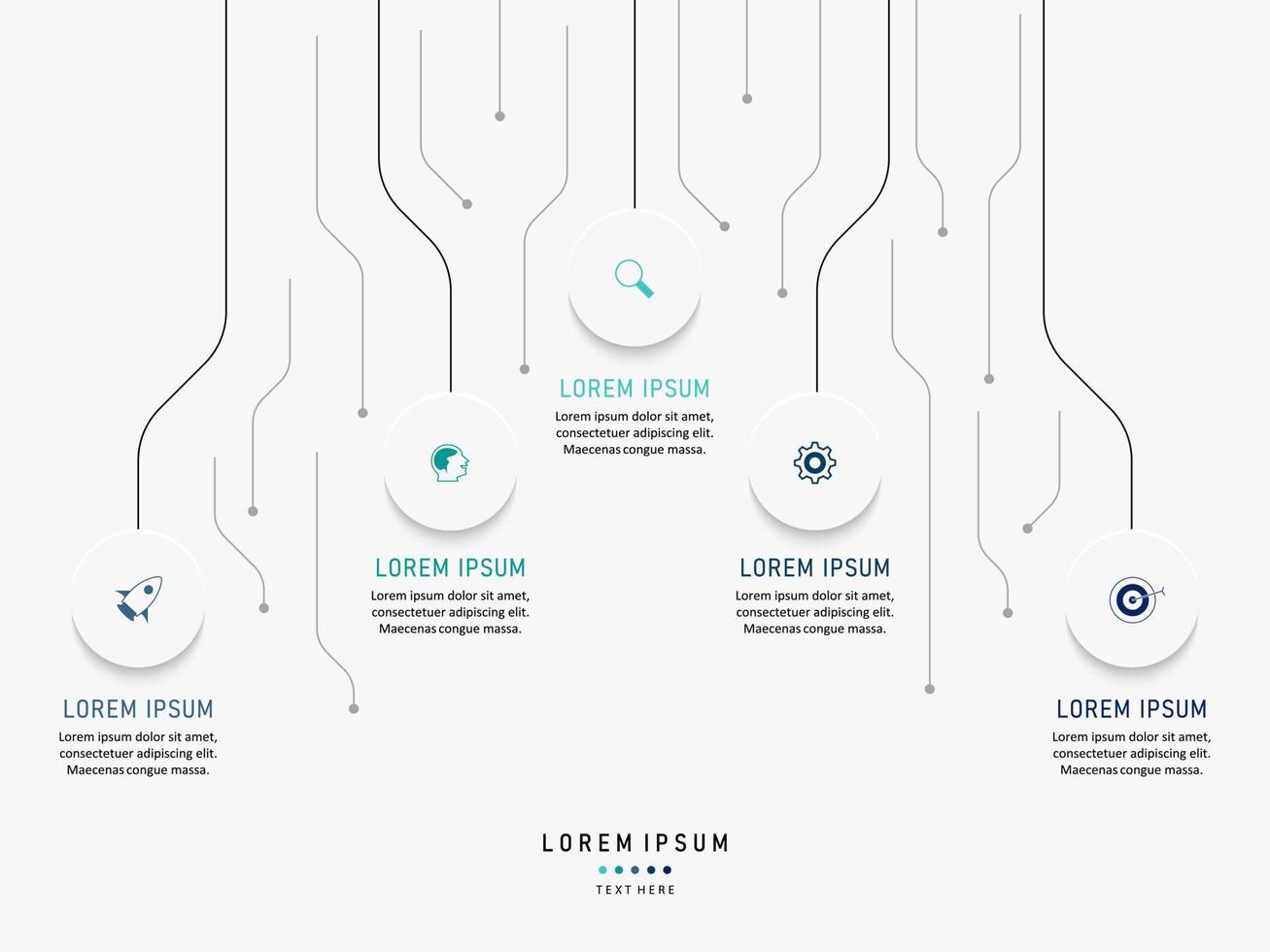 LOREM IPSUM

Lorem ipsum dolor sit amet, consectetuer adipiscing elit. Maecenas congue massa.

LOREM IPSUM

Lorem ipsum dolor sit amet, consectetuer adipiscing elit. Maecenas congue massa.

LOREM IPSUM

Lorem ipsum dolor sit amet, consectetuer adipiscing elit. Maecenas congue massa.

LOREM IPSUM

Lorem ipsum dolor sit amet, consectetuer adipiscing elit. Maecenas congue massa.

LOREM IPSUM

Lorem ipsum dolor sit amet, consectetuer adipiscing elit. Maecenas congue massa.

LOREM IPSUM

TEXT HERE