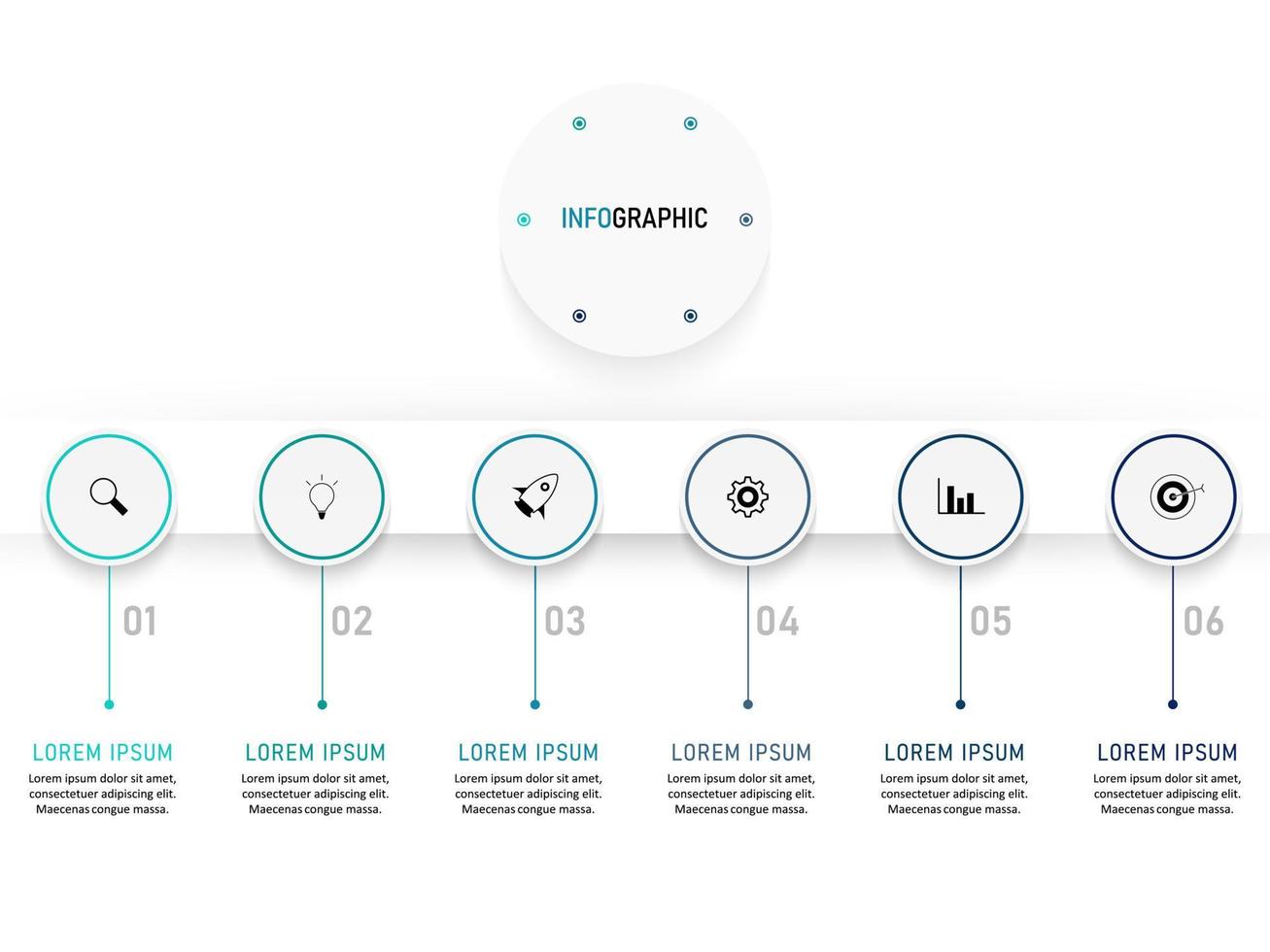 INFOGRAPHIC

01

LOREM IPSUM
Lorem ipsum dolor sit amet, consectetuer adipiscing elit. Maecenas congue massa.

02

LOREM IPSUM
Lorem ipsum dolor sit amet, consectetuer adipiscing elit. Maecenas congue massa.

03

LOREM IPSUM
Lorem ipsum dolor sit amet, consectetuer adipiscing elit. Maecenas congue massa.

04

LOREM IPSUM
Lorem ipsum dolor sit amet, consectetuer adipiscing elit. Maecenas congue massa.

05

LOREM IPSUM
Lorem ipsum dolor sit amet, consectetuer adipiscing elit. Maecenas congue massa.

06

LOREM IPSUM
Lorem ipsum dolor sit amet, consectetuer adipiscing elit. Maecenas congue massa.