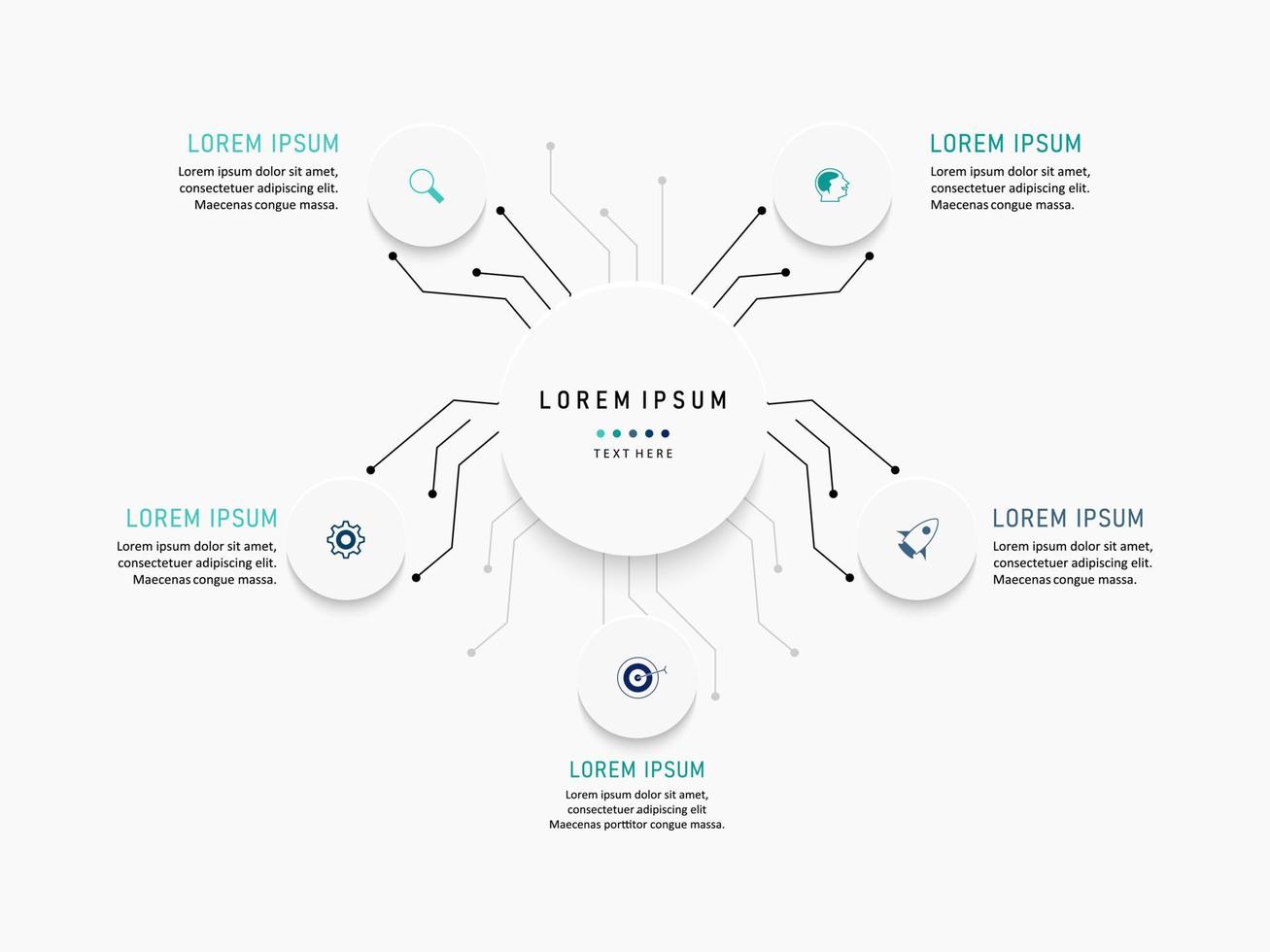 LOREM IPSUM
Lorem ipsum dolor sit amet, consectetuer adipiscing elit. Maecenas congue massa.

LOREM IPSUM
Lorem ipsum dolor sit amet, consectetuer adipiscing elit. Maecenas congue massa.

LOREM IPSUM

TEXT HERE

LOREM IPSUM
Lorem ipsum dolor sit amet, consectetuer adipiscing elit. Maecenas congue massa.

LOREM IPSUM
Lorem ipsum dolor sit amet, consectetuer adipiscing elit. Maecenas congue massa.

LOREM IPSUM
Lorem ipsum dolor sit amet, consectetuer adipiscing elit Maecenas porttitor congue massa.