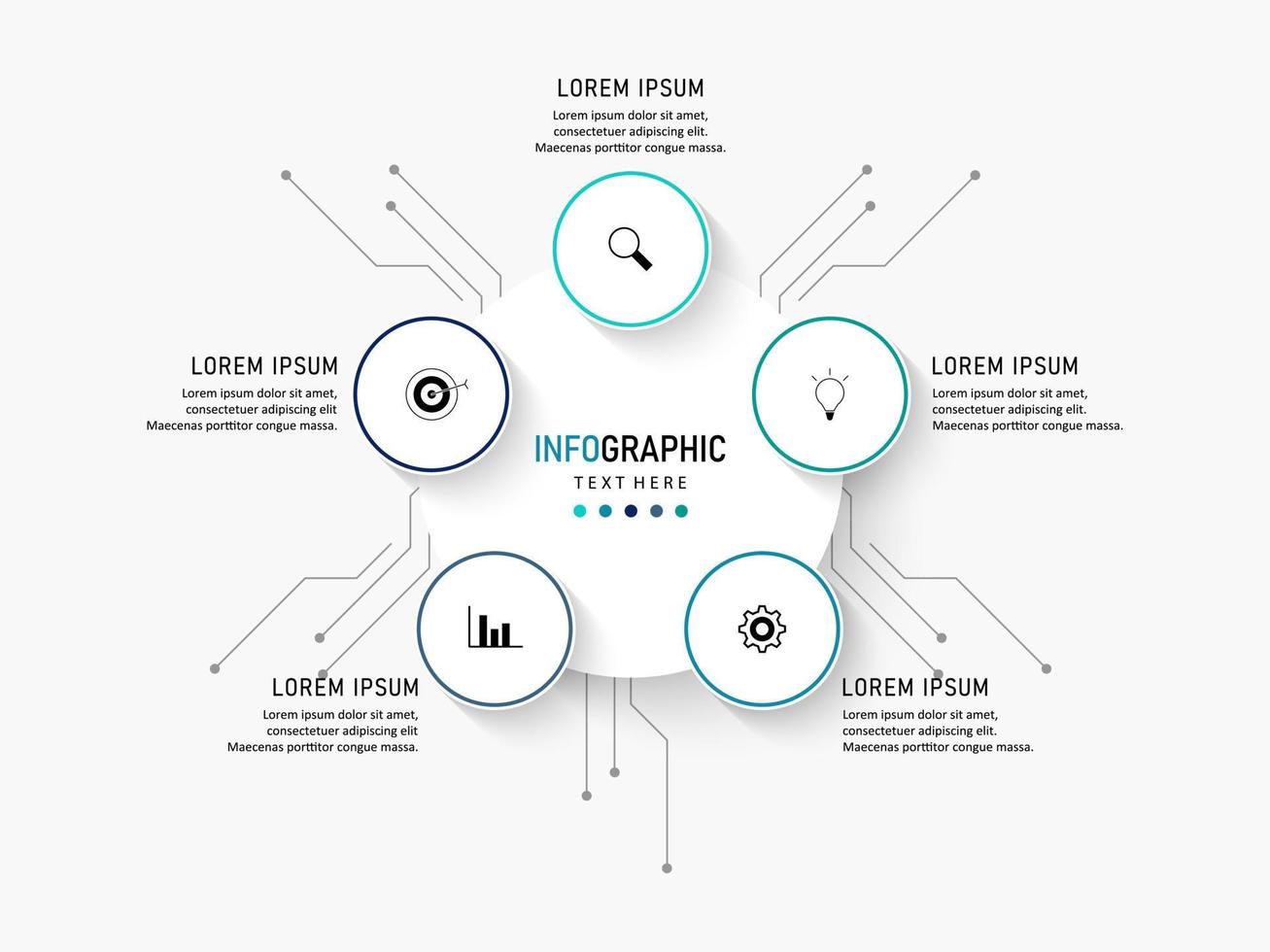 LOREM IPSUM
Lorem ipsum dolor sit amet, consectetuer adipiscing elit. Maecenas porttitor congue massa.

LOREM IPSUM
Lorem ipsum dolor sit amet, consectetuer adipiscing elit Maecenas porttitor congue massa.

INFOGRAPHIC
TEXT HERE

LOREM IPSUM
Lorem ipsum dolor sit amet, consectetuer adipiscing elit. Maecenas porttitor congue massa.

LOREM IPSUM
Lorem ipsum dolor sit amet, consectetuer adipiscing elit Maecenas porttitor congue massa.

LOREM IPSUM
Lorem ipsum dolor sit amet, consectetuer adipiscing elit. Maecenas porttitor congue massa.