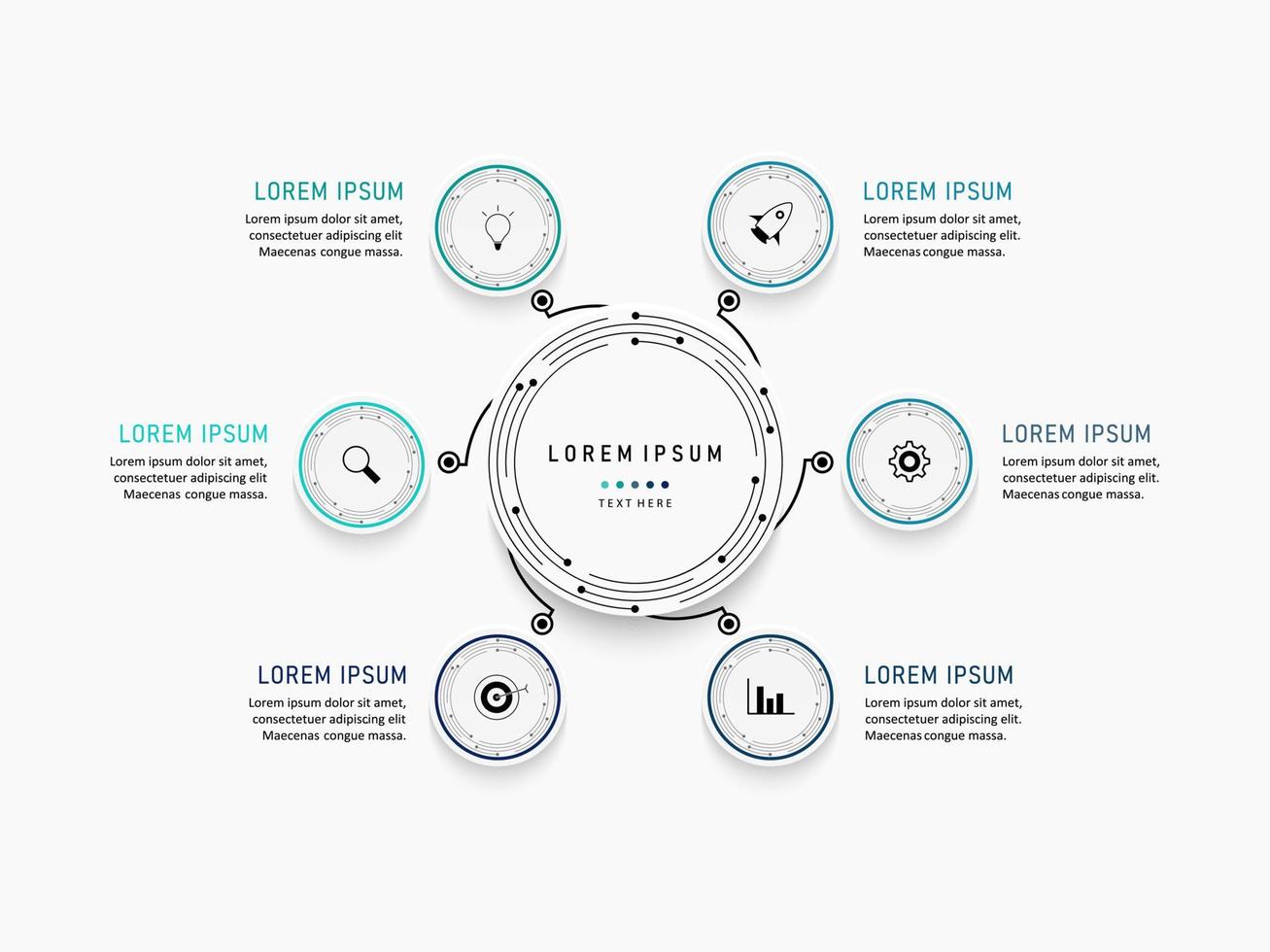 LOREM IPSUM
Lorem ipsum dolor sit amet, consectetuer adipiscing elit Maecenas congue massa.

LOREM IPSUM
Lorem ipsum dolor sit amet, consectetuer adipiscing elit. Maecenas congue massa.

LOREM IPSUM
Lorem ipsum dolor sit amet, consectetuer adipiscing elit Maecenas congue massa.

LOREM IPSUM
TEXT HERE

LOREM IPSUM
Lorem ipsum dolor sit amet, consectetuer adipiscing elit. Maecenas congue massa.

LOREM IPSUM
Lorem ipsum dolor sit amet, consectetuer adipiscing elit Maecenas congue massa.

LOREM IPSUM
Lorem ipsum dolor sit amet, consectetuer adipiscing elit. Maecenas congue massa.