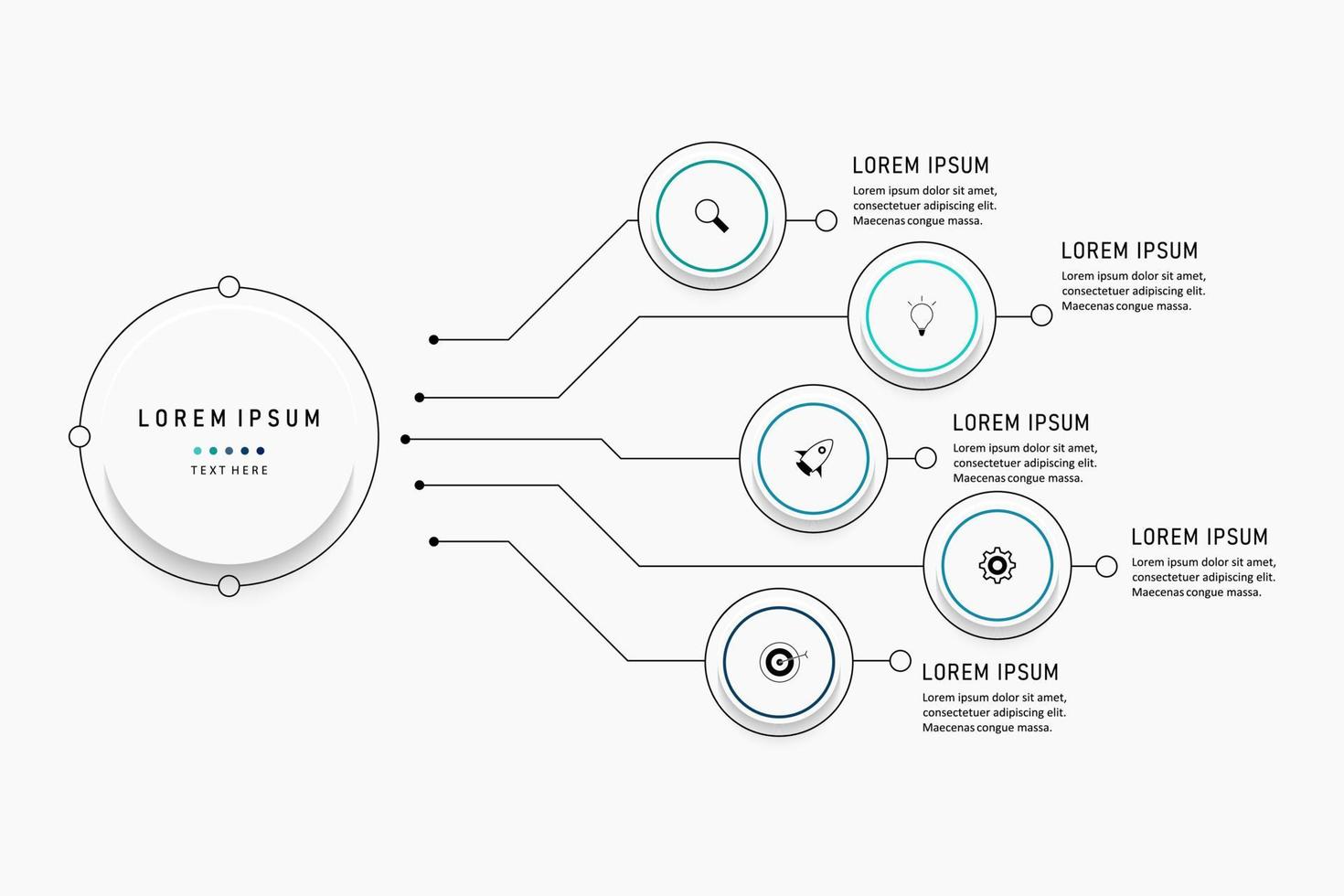 LOREM IPSUM
TEXT HERE

LOREM IPSUM
Lorem ipsum dolor sit amet, consectetuer adipiscing elit. Maecenas congue massa.

LOREM IPSUM
Lorem ipsum dolor sit amet, consectetuer adipiscing elit. Maecenas congue massa.

LOREM IPSUM
Lorem ipsum dolor sit amet, consectetuer adipiscing elit. Maecenas congue massa.

LOREM IPSUM
Lorem ipsum dolor sit amet, consectetuer adipiscing elit. Maecenas congue massa.

LOREM IPSUM
Lorem ipsum dolor sit amet, consectetuer adipiscing elit. Maecenas congue massa.