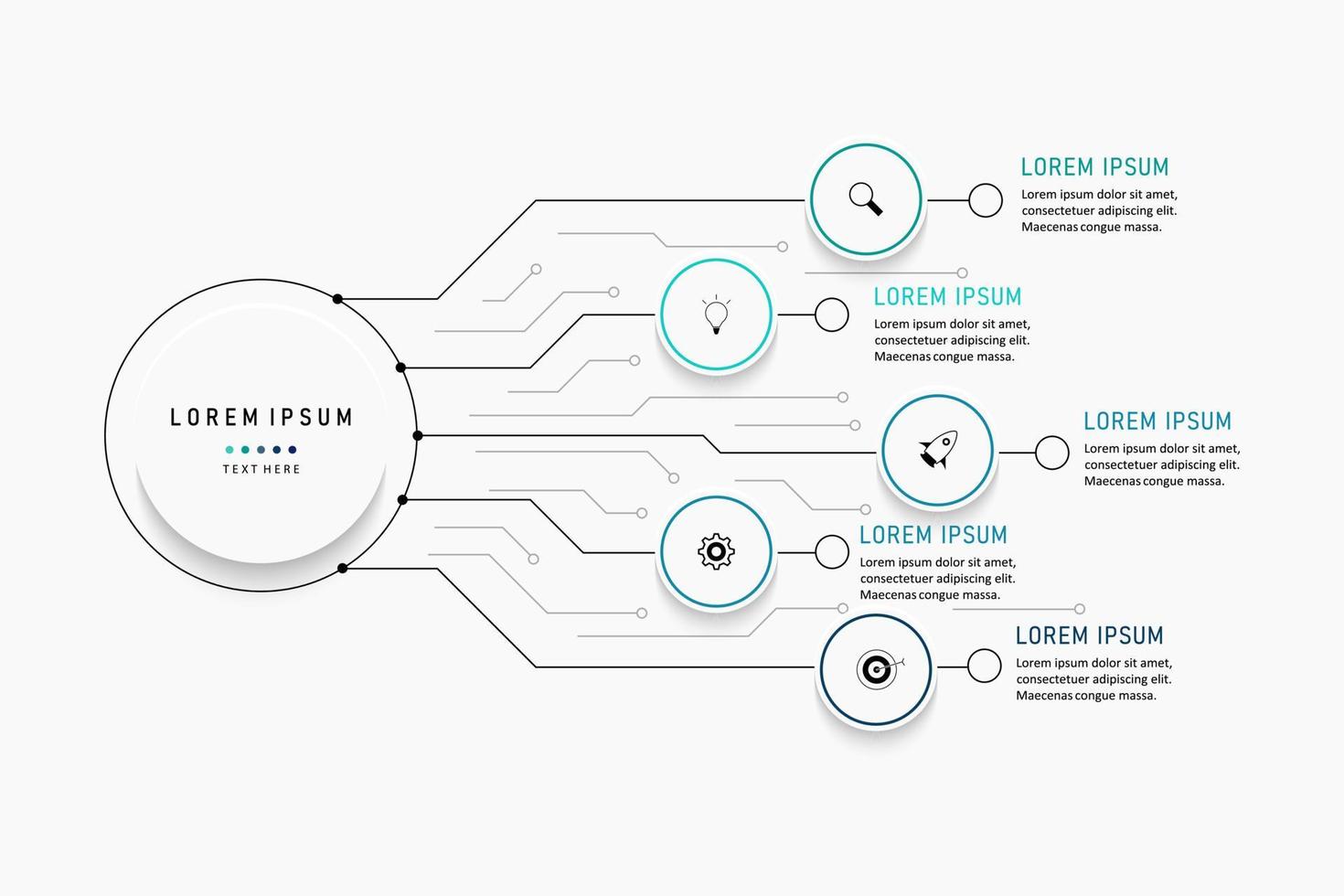 LOREM IPSUM

TEXT HERE

LOREM IPSUM
Lorem ipsum dolor sit amet, consectetuer adipiscing elit. Maecenas congue massa.

LOREM IPSUM
Lorem ipsum dolor sit amet, consectetuer adipiscing elit. Maecenas congue massa.

LOREM IPSUM
Lorem ipsum dolor sit amet, consectetuer adipiscing elit. Maecenas congue massa.

LOREM IPSUM
Lorem ipsum dolor sit amet, consectetuer adipiscing elit. Maecenas congue massa.

LOREM IPSUM
Lorem ipsum dolor sit amet, consectetuer adipiscing elit. Maecenas congue massa.