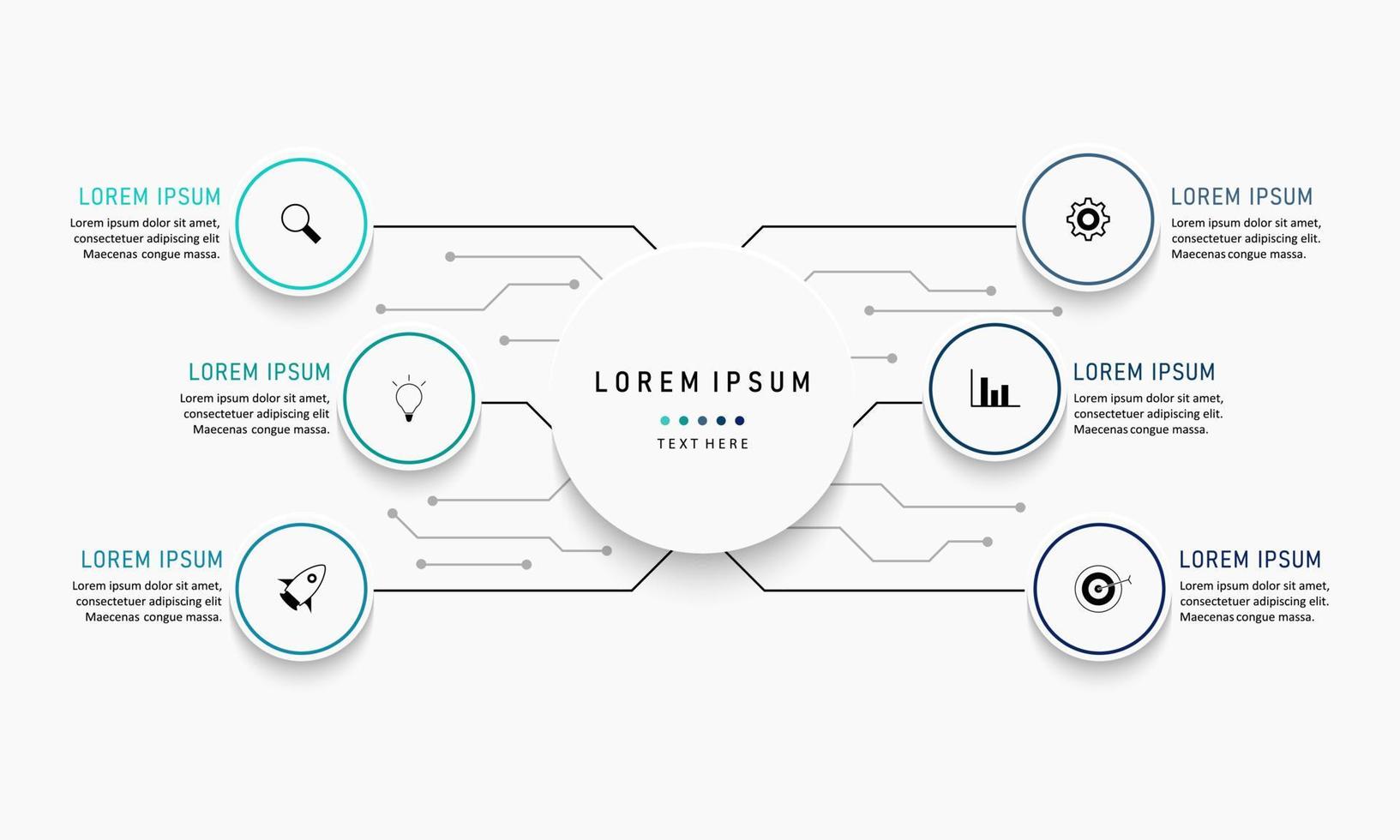 LOREM IPSUM
Lorem ipsum dolor sit amet, consectetuer adipiscing elit Maecenas congue massa.

LOREM IPSUM
Lorem ipsum dolor sit amet, consectetuer adipiscing elit Maecenas congue massa.

LOREM IPSUM
Lorem ipsum dolor sit amet, consectetuer adipiscing elit Maecenas congue massa.

LOREM IPSUM

TEXT HERE

LOREM IPSUM
Lorem ipsum dolor sit amet, consectetuer adipiscing elit. Maecenas congue massa.

LOREM IPSUM
Lorem ipsum dolor sit amet, consectetuer adipiscing elit. Maecenas congue massa.

LOREM IPSUM
Lorem ipsum dolor sit amet, consectetuer adipiscing elit. Maecenas congue massa.