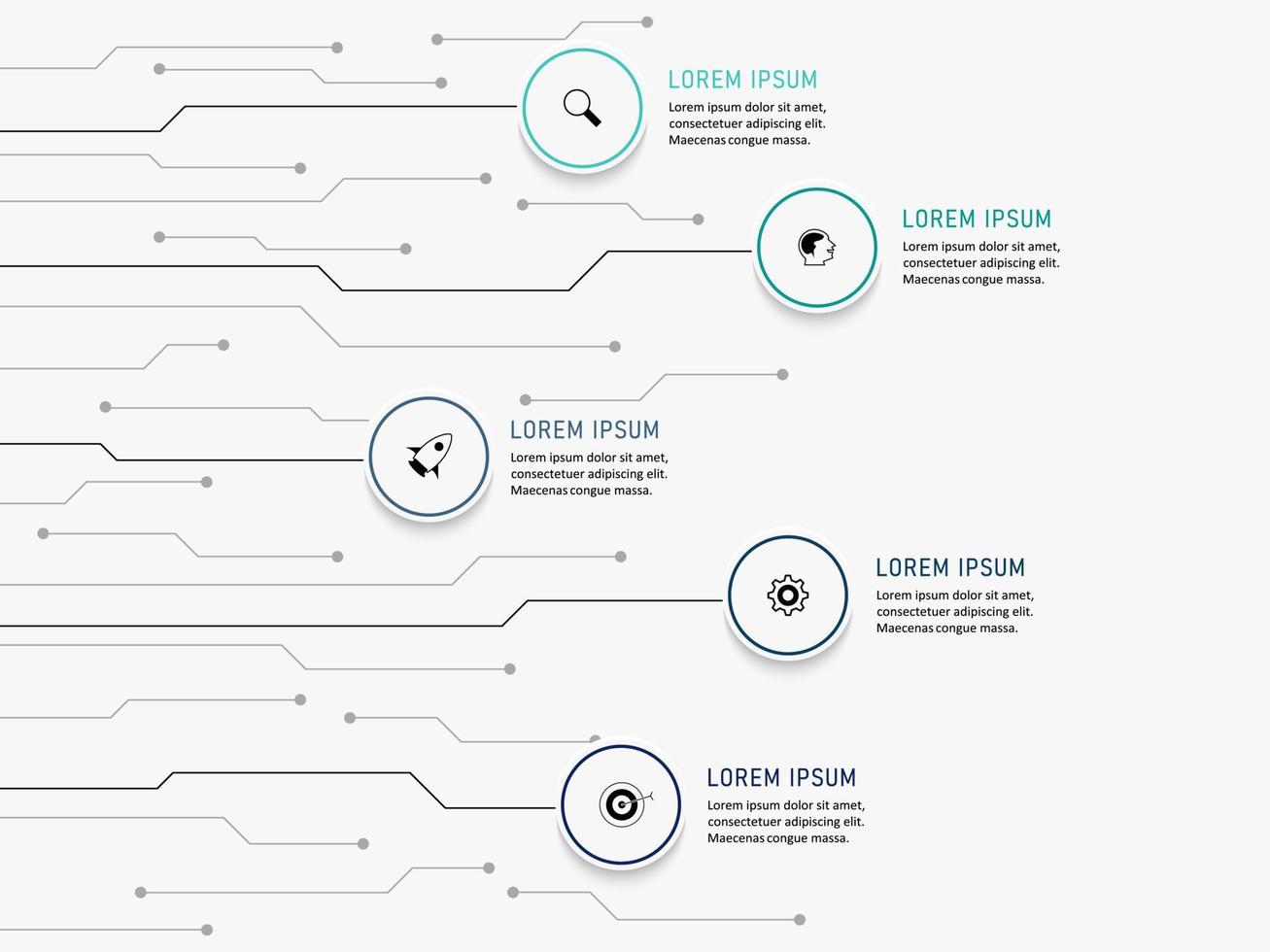 LOREM IPSUM
Lorem ipsum dolor sit amet, consectetuer adipiscing elit. Maecenas congue massa.

LOREM IPSUM
Lorem ipsum dolor sit amet, consectetuer adipiscing elit. Maecenas congue massa.

LOREM IPSUM
Lorem ipsum dolor sit amet, consectetuer adipiscing elit. Maecenas congue massa.

LOREM IPSUM
Lorem ipsum dolor sit amet, consectetuer adipiscing elit. Maecenas congue massa.

LOREM IPSUM
Lorem ipsum dolor sit amet, consectetuer adipiscing elit. Maecenas congue massa.