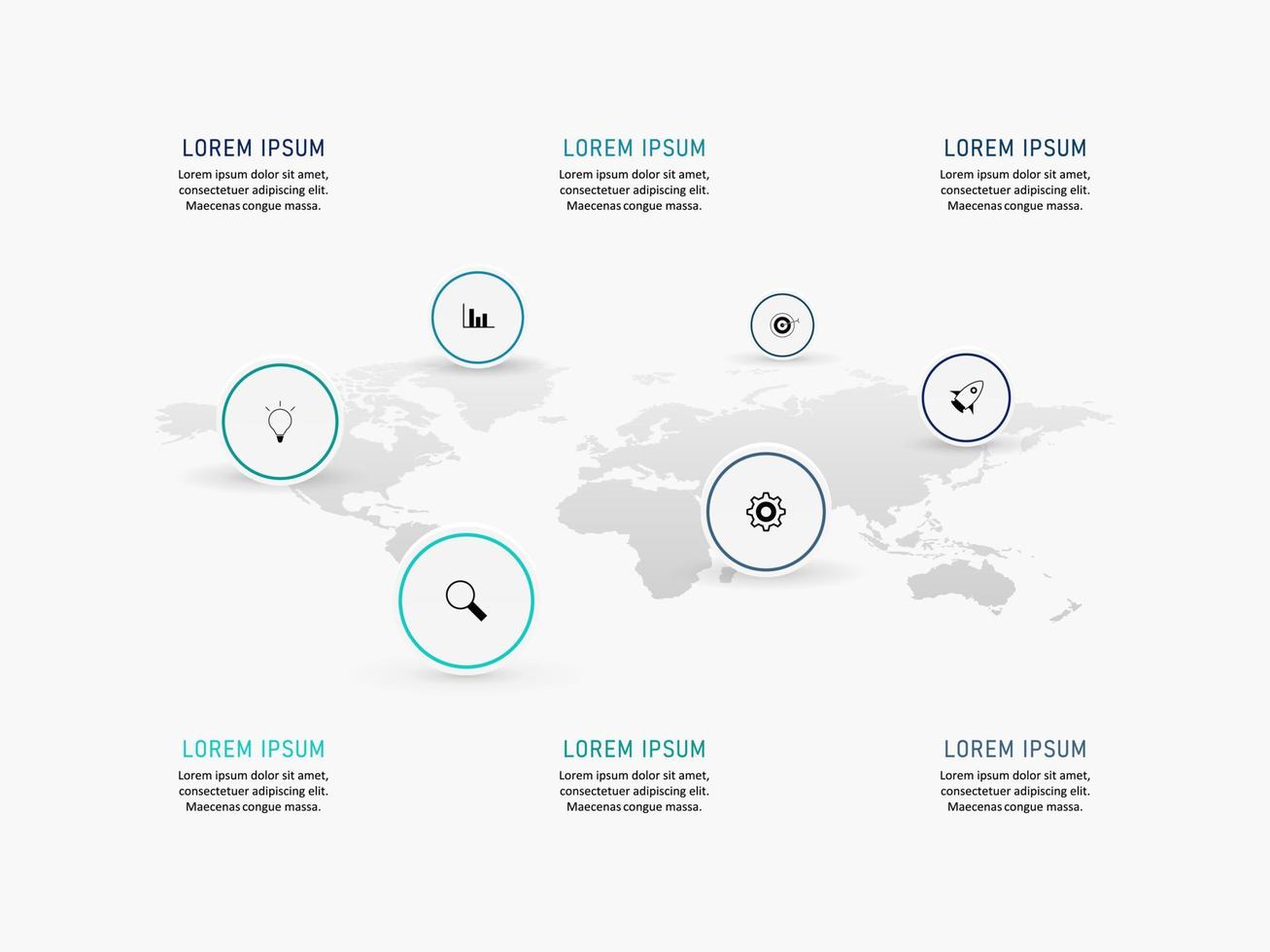 LOREM IPSUM
Lorem ipsum dolor sit amet, consectetuer adipiscing elit. Maecenas congue massa.

LOREM IPSUM
Lorem ipsum dolor sit amet, consectetuer adipiscing elit. Maecenas congue massa.

LOREM IPSUM
Lorem ipsum dolor sit amet, consectetuer adipiscing elit. Maecenas congue massa.

LOREM IPSUM
Lorem ipsum dolor sit amet, consectetuer adipiscing elit. Maecenas congue massa.

LOREM IPSUM
Lorem ipsum dolor sit amet, consectetuer adipiscing elit. Maecenas congue massa.

LOREM IPSUM
Lorem ipsum dolor sit amet, consectetuer adipiscing elit. Maecenas congue massa.