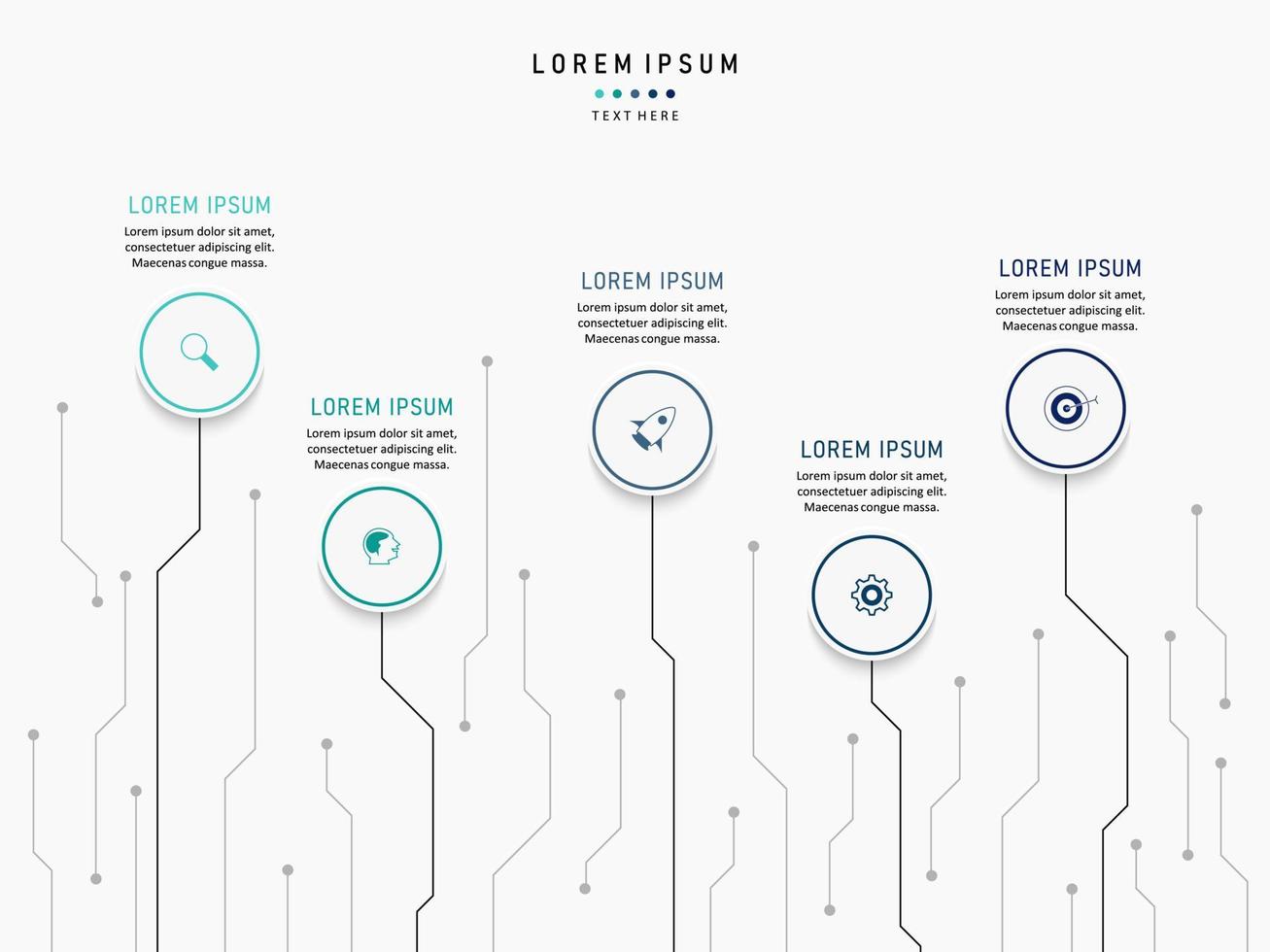 LOREM IPSUM

TEXT HERE

LOREM IPSUM
Lorem ipsum dolor sit amet, consectetuer adipiscing elit. Maecenas congue massa.

LOREM IPSUM
Lorem ipsum dolor sit amet, consectetuer adipiscing elit. Maecenas congue massa.

LOREM IPSUM
Lorem ipsum dolor sit amet, consectetuer adipiscing elit. Maecenas congue massa.

LOREM IPSUM
Lorem ipsum dolor sit amet, consectetuer adipiscing elit. Maecenas congue massa.

LOREM IPSUM
Lorem ipsum dolor sit amet, consectetuer adipiscing elit. Maecenas congue massa.