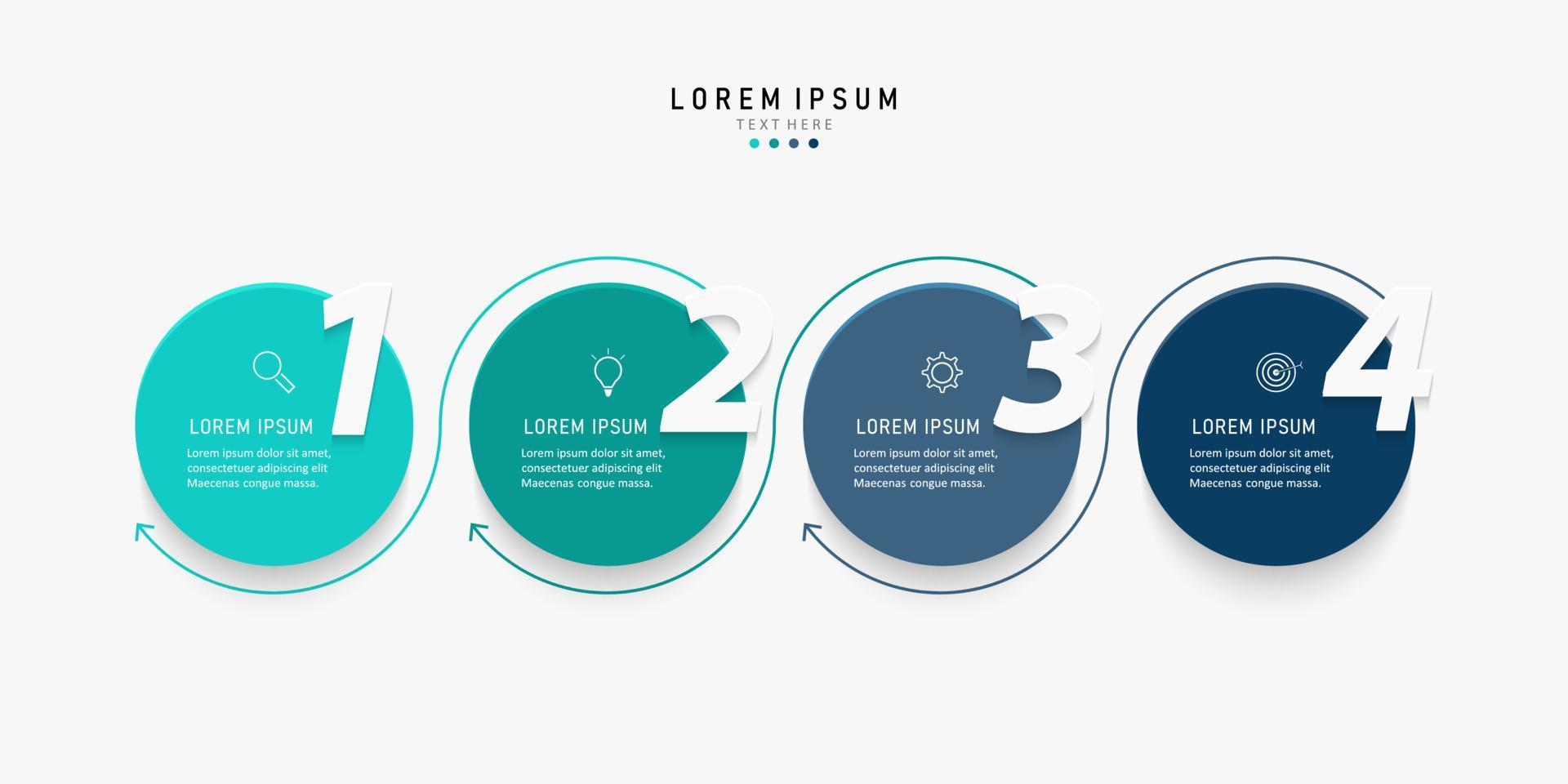 LOREM IPSUM
TEXT HERE

1
LOREM IPSUM
Lorem ipsum dolor sit amet, consectetuer adipiscing elit Maecenas congue massa.

2
LOREM IPSUM
Lorem ipsum dolor sit amet, consectetuer adipiscing elit Maecenas congue massa.

3
LOREM IPSUM
Lorem ipsum dolor sit amet, consectetuer adipiscing elit Maecenas congue massa.

4
LOREM IPSUM
Lorem ipsum dolor sit amet, consectetuer adipiscing elit Maecenas congue massa.