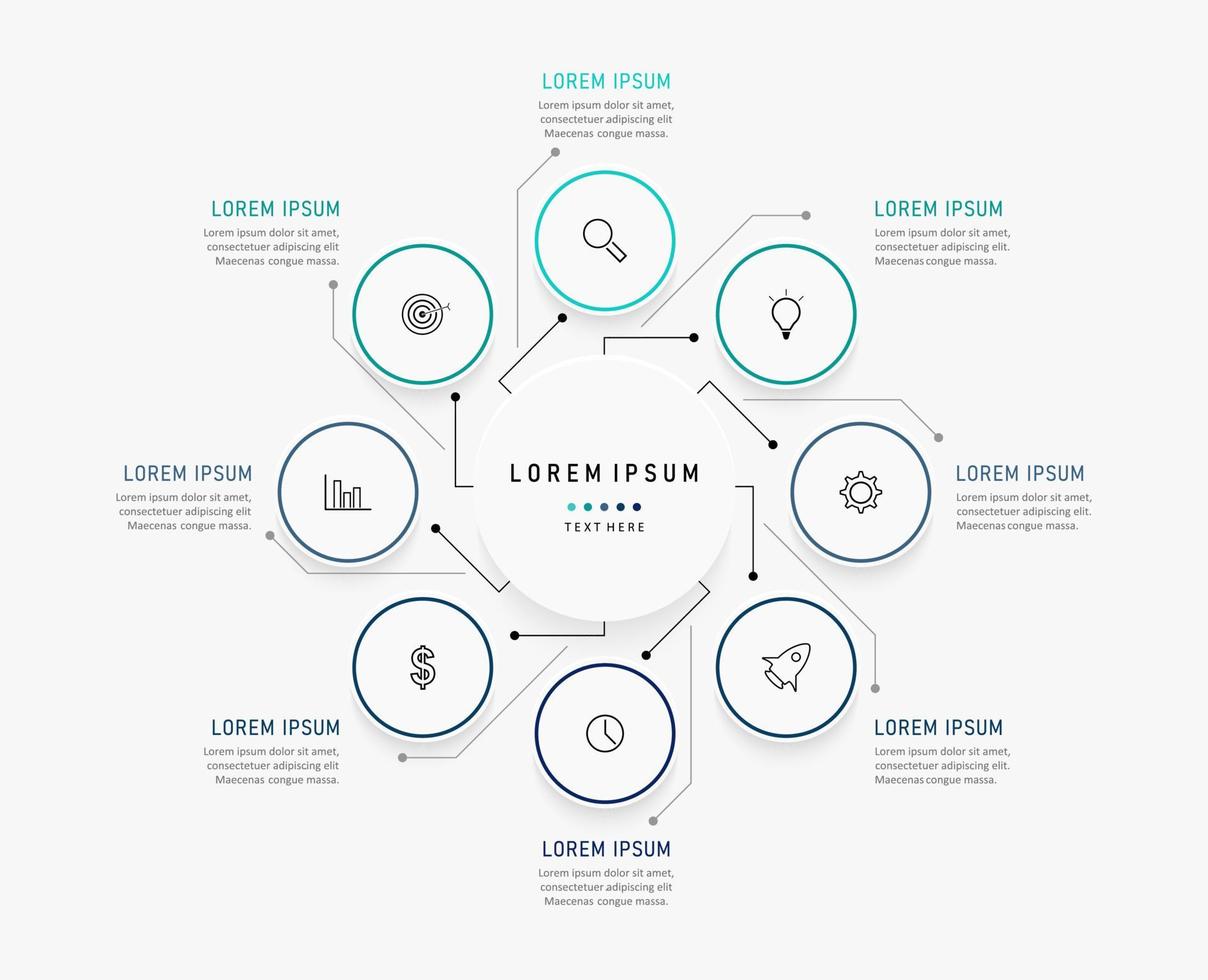 LOREM IPSUM
Lorem ipsum dolor sit amet, consectetuer adipiscing elit Maecenas congue massa.

LOREM IPSUM
Lorem ipsum dolor sit amet, consectetuer adipiscing elit Maecenas congue massa.

LOREM IPSUM
Lorem ipsum dolor sit amet, consectetuer adipiscing elit. Maecenas congue massa.

LOREM IPSUM
Lorem ipsum dolor sit amet, consectetuer adipiscing elit Maecenas congue massa.

LOREM IPSUM
TEXT HERE

LOREM IPSUM
Lorem ipsum dolor sit amet, consectetuer adipiscing elit. Maecenas congue massa.

LOREM IPSUM
Lorem ipsum dolor sit amet, consectetuer adipiscing elit Maecenas congue massa.

LOREM IPSUM
Lorem ipsum dolor sit amet, consectetuer adipiscing elit. Maecenas congue massa.

LOREM IPSUM
Lorem ipsum dolor sit amet, consectetuer adipiscing elit Maecenas congue massa.