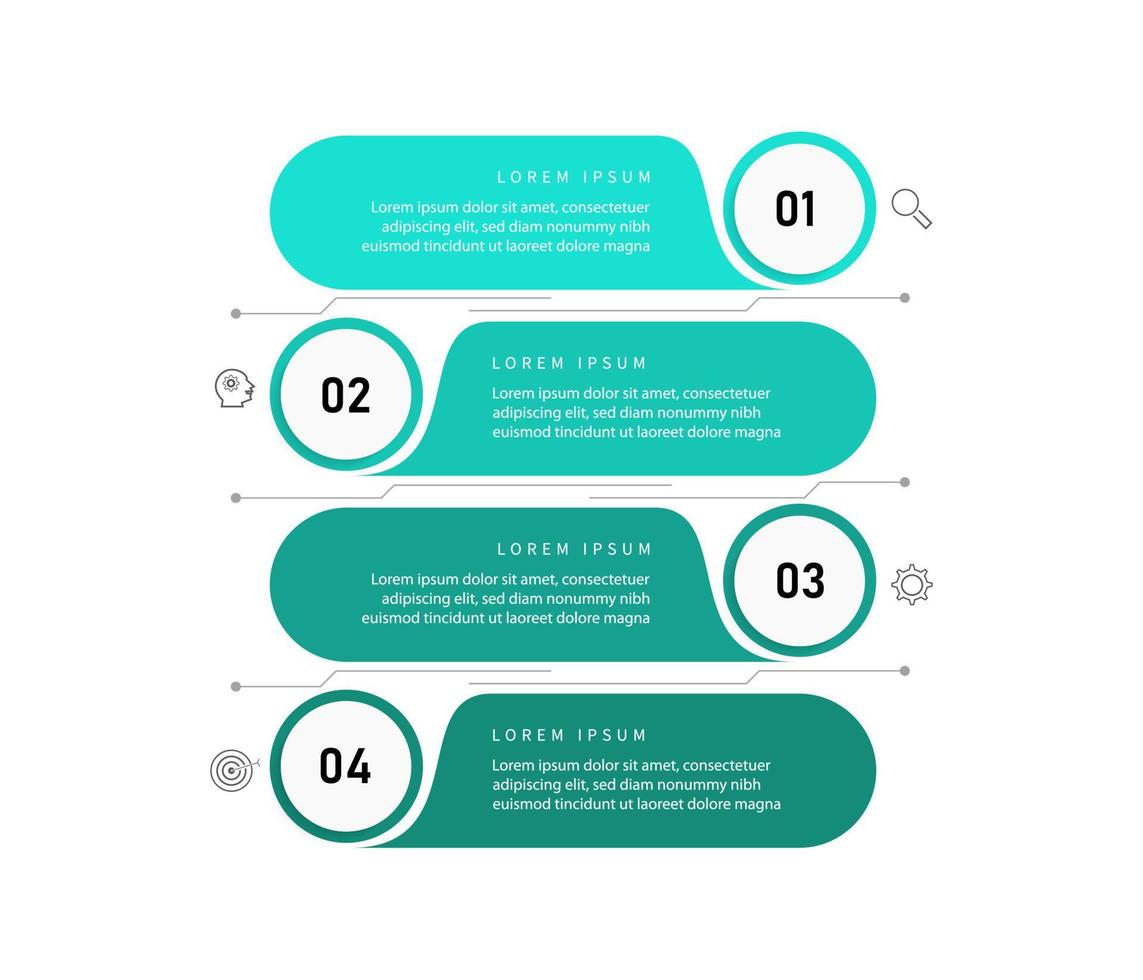 LOREM IPSUM
Lorem ipsum dolor sit amet, consectetuer adipiscing elit, sed diam nonummy nibh euismod tincidunt ut laoreet dolore magna

01

02

LOREM IPSUM
Lorem ipsum dolor sit amet, consectetuer adipiscing elit, sed diam nonummy nibh euismod tincidunt ut laoreet dolore magna

LOREM IPSUM
Lorem ipsum dolor sit amet, consectetuer adipiscing elit, sed diam nonummy nibh euismod tincidunt ut laoreet dolore magna

03

04

LOREM IPSUM
Lorem ipsum dolor sit amet, consectetuer adipiscing elit, sed diam nonummy nibh euismod tincidunt ut laoreet dolore magna