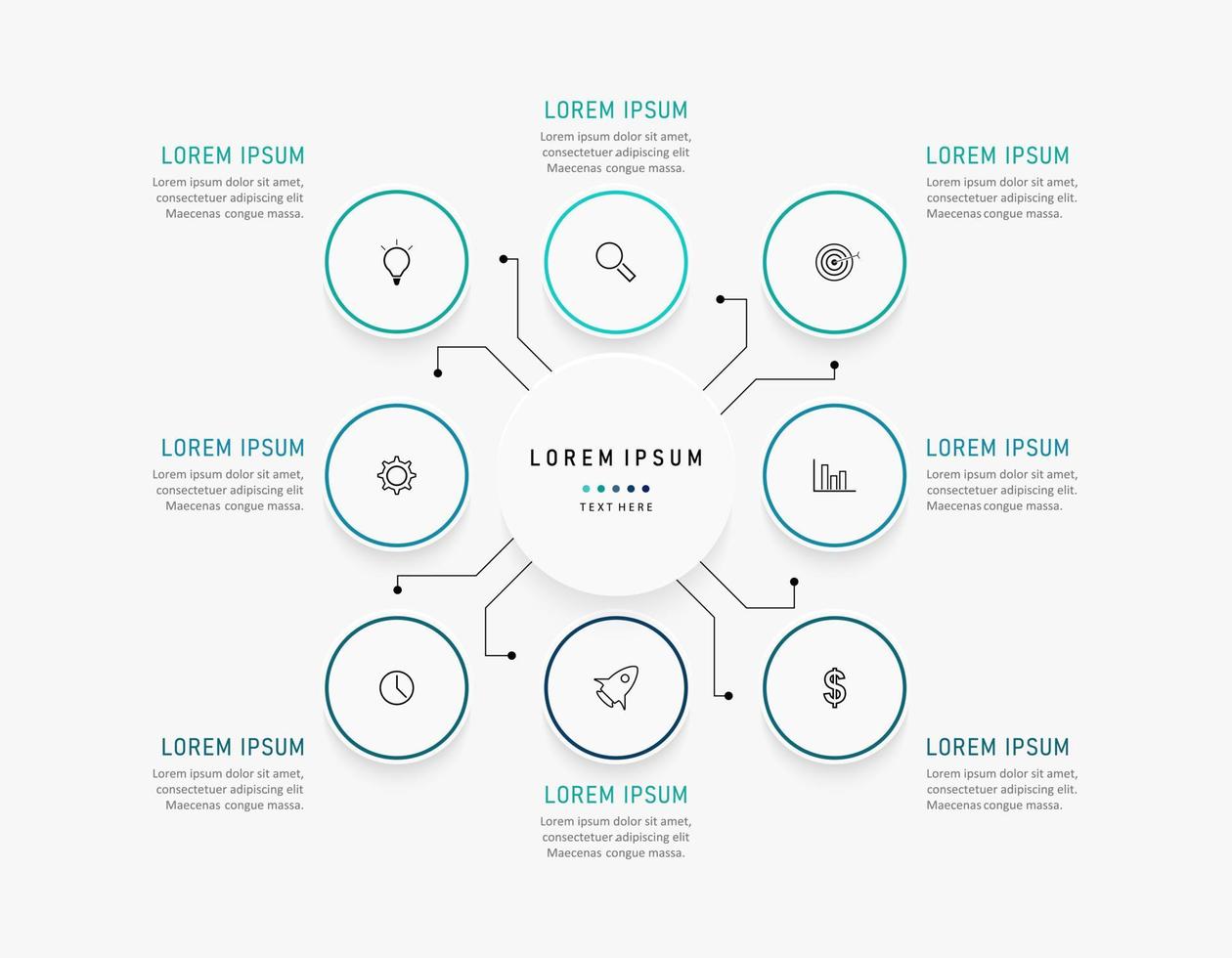 LOREM IPSUM
Lorem ipsum dolor sit amet, consectetuer adipiscing elit Maecenas congue massa.

LOREM IPSUM
Lorem ipsum dolor sit amet, consectetuer adipiscing elit Maecenas congue massa.

LOREM IPSUM
Lorem ipsum dolor sit amet, consectetuer adipiscing elit. Maecenas congue massa.

LOREM IPSUM
Lorem ipsum dolor sit amet, consectetuer adipiscing elit Maecenas congue massa.

LOREM IPSUM
TEXT HERE

LOREM IPSUM
Lorem ipsum dolor sit amet, consectetuer adipiscing elit. Maecenas congue massa.

LOREM IPSUM
Lorem ipsum dolor sit amet, consectetuer adipiscing elit Maecenas congue massa.

LOREM IPSUM
Lorem ipsum dolor sit amet, consectetuer adipiscing elit Maecenas congue massa.

LOREM IPSUM
Lorem ipsum dolor sit amet, consectetuer adipiscing elit. Maecenas congue massa.