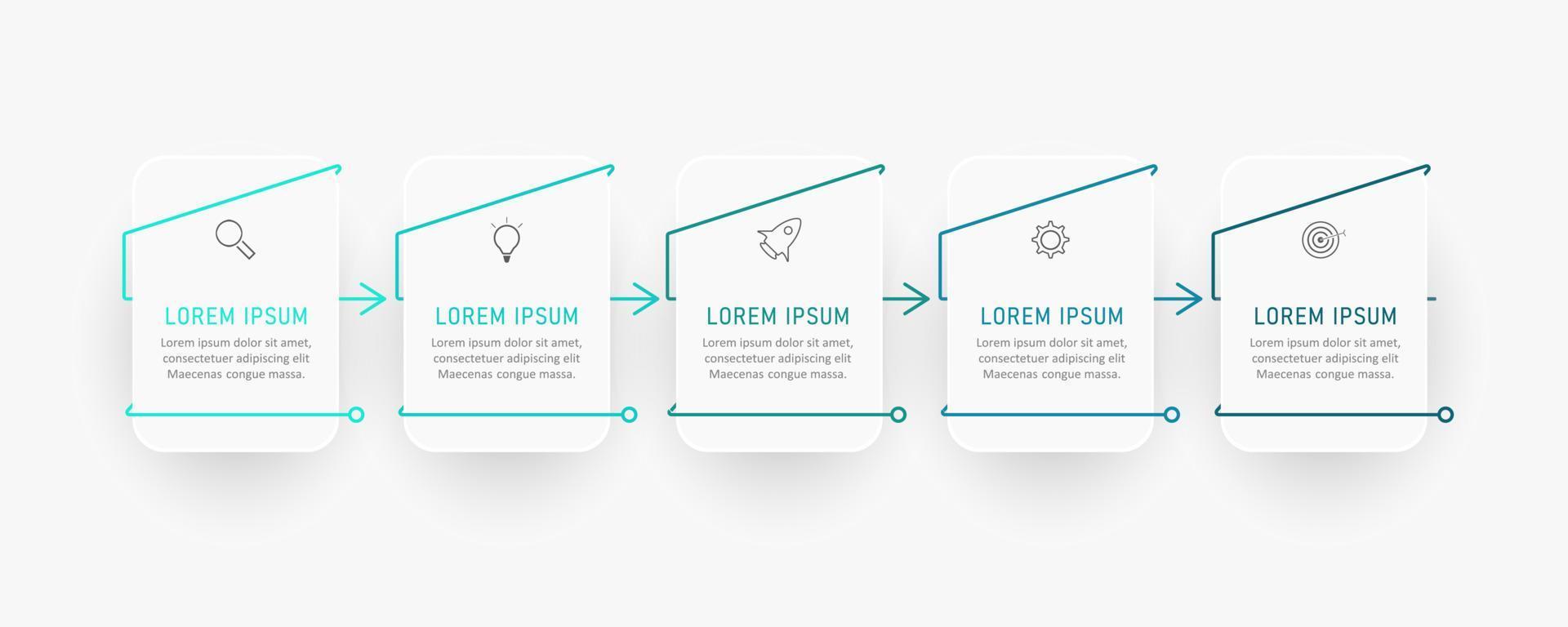 LOREM IPSUM
Lorem ipsum dolor sit amet, consectetuer adipiscing elit Maecenas congue massa.

LOREM IPSUM
Lorem ipsum dolor sit amet, consectetuer adipiscing elit Maecenas congue massa.

LOREM IPSUM
Lorem ipsum dolor sit amet, consectetuer adipiscing elit Maecenas congue massa.

LOREM IPSUM
Lorem ipsum dolor sit amet, consectetuer adipiscing elit Maecenas congue massa.

LOREM IPSUM
Lorem ipsum dolor sit amet, consectetuer adipiscing elit Maecenas congue massa.