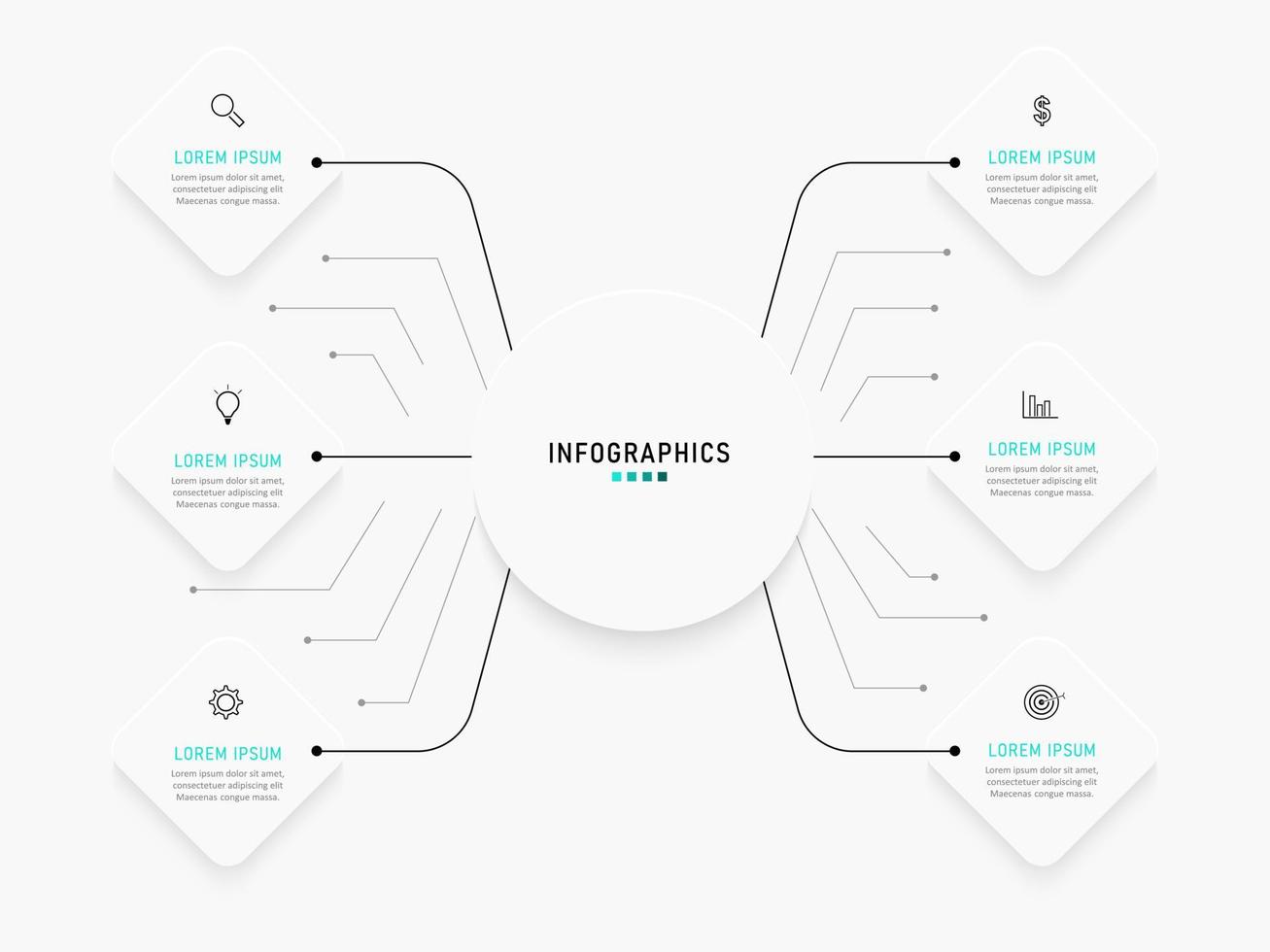 LOREM IPSUM
Lorem ipsum dolor sit amet, consectetuer adipiscing elit Maecenas congue massa.

LOREM IPSUM
Lorem ipsum dolor sit amet, consectetuer adipiscing elit Maecenas congue massa.

LOREM IPSUM
Lorem ipsum dolor sit amet, consectetuer adipiscing elit Maecenas congue massa.

INFOGRAPHICS

LOREM IPSUM
Lorem ipsum dolor sit amet, consectetuer adipiscing elit Maecenas congue massa.

LOREM IPSUM
Lorem ipsum dolor sit amet, consectetuer adipiscing elit Maecenas congue massa.

LOREM IPSUM
Lorem ipsum dolor sit amet, consectetuer adipiscing elit Maecenas congue massa.