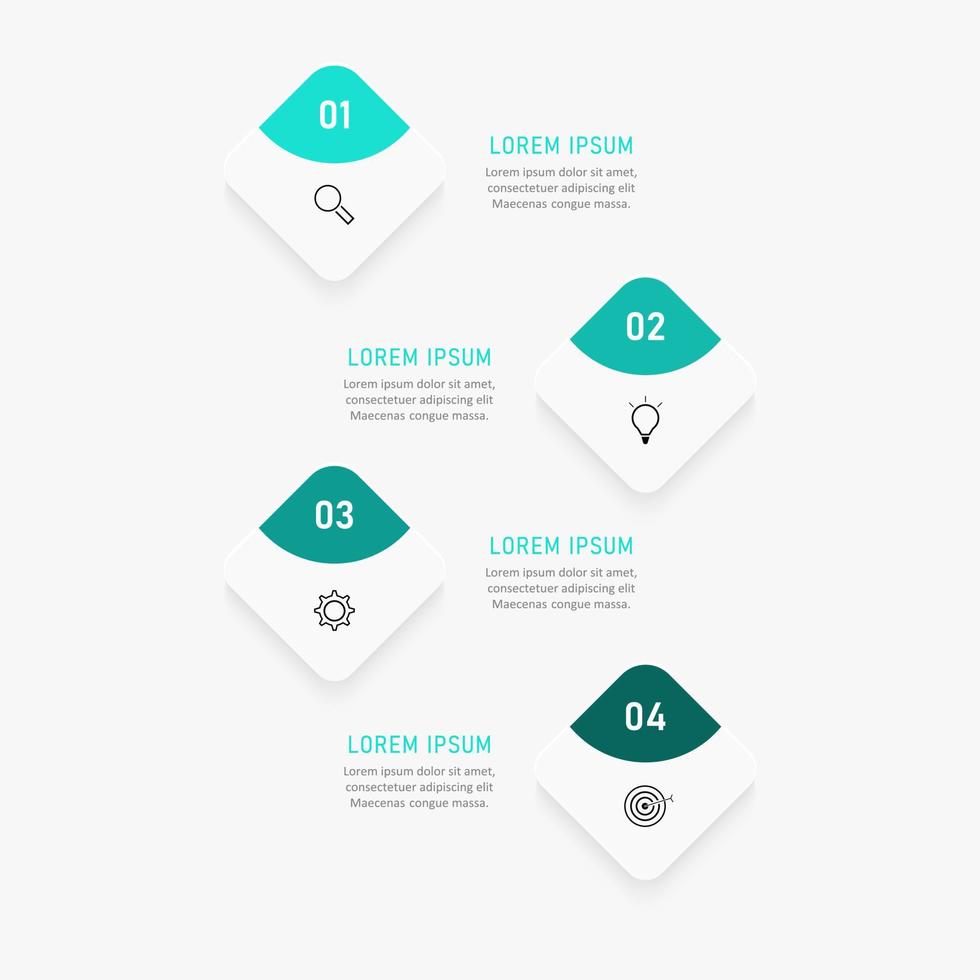 01

LOREM IPSUM

Lorem ipsum dolor sit amet, consectetuer adipiscing elit Maecenas congue massa.

02

LOREM IPSUM

Lorem ipsum dolor sit amet, consectetuer adipiscing elit Maecenas congue massa.

03

LOREM IPSUM

Lorem ipsum dolor sit amet, consectetuer adipiscing elit Maecenas congue massa.

04

LOREM IPSUM

Lorem ipsum dolor sit amet, consectetuer adipiscing elit Maecenas congue massa.