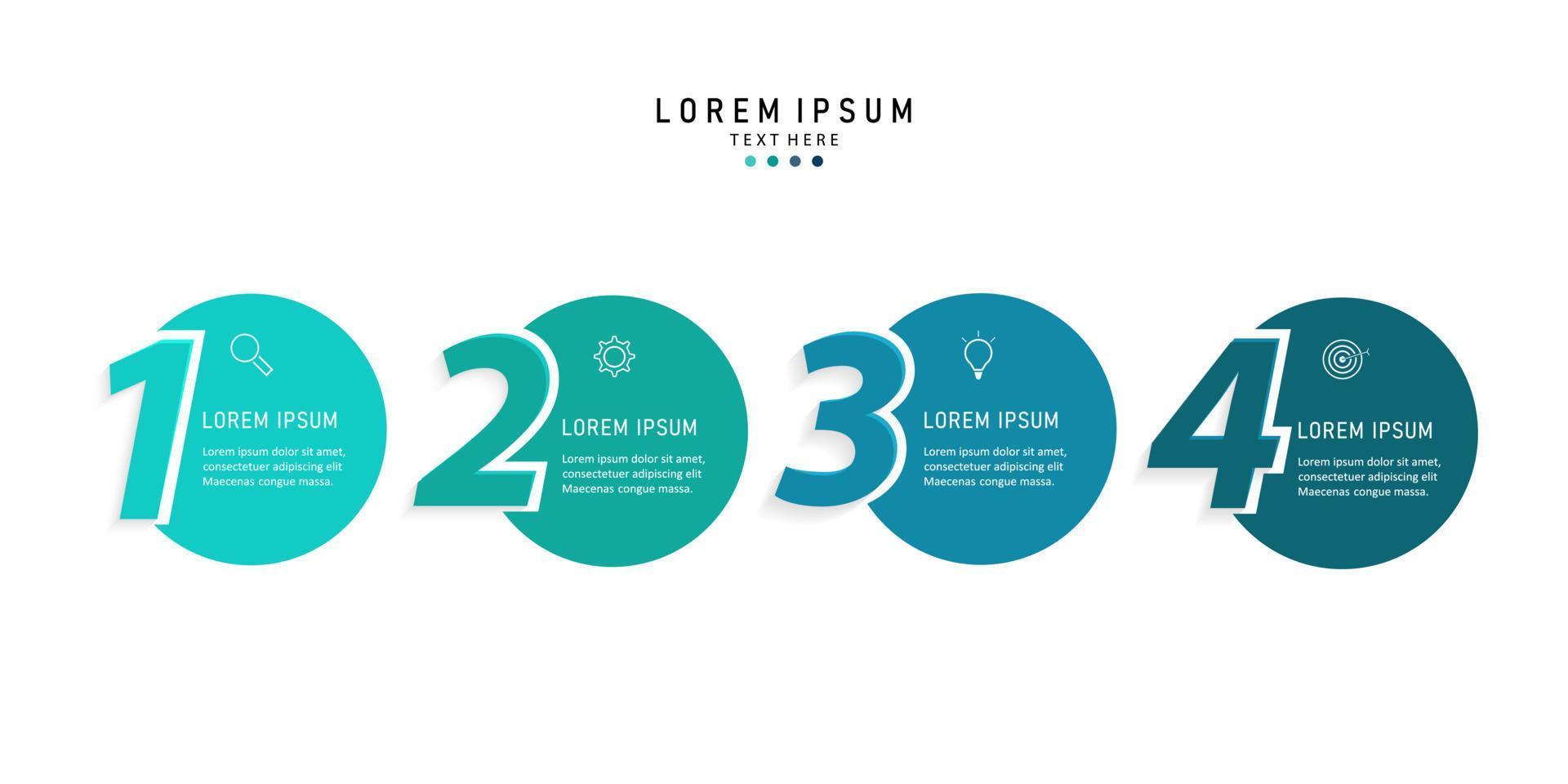 LOREM IPSUM
TEXT HERE

1
LOREM IPSUM
Lorem ipsum dolor sit amet, consectetuer adipiscing elit Maecenas congue massa.

2
LOREM IPSUM
Lorem ipsum dolor sit amet, consectetuer adipiscing elit Maecenas congue massa.

3
LOREM IPSUM
Lorem ipsum dolor sit amet, consectetuer adipiscing elit Maecenas congue massa.

4
LOREM IPSUM
Lorem ipsum dolor sit amet, consectetuer adipiscing elit Maecenas congue massa.