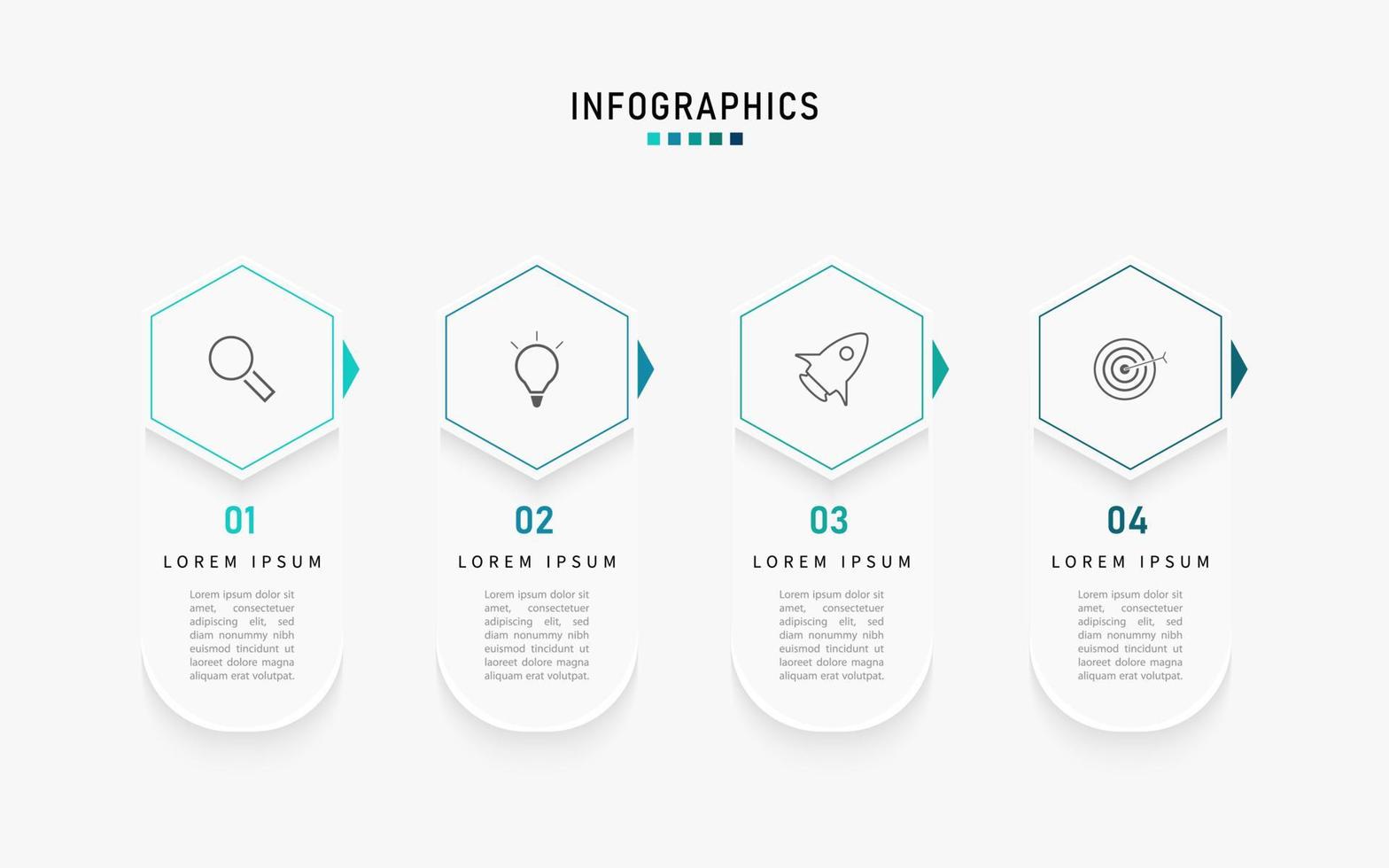 INFOGRAPHICS

01

LOREM IPSUM

Lorem ipsum dolor sit amet, consectetuer adipiscing elit, sed diam nonummy nibh euismod tincidunt ut laoreet dolore magna aliquam erat volutpat.

02

LOREM IPSUM

Lorem ipsum dolor sit amet, consectetuer adipiscing elit, sed diam nonummy nibh euismod tincidunt ut laoreet dolore magna aliquam erat volutpat.

03

LOREM IPSUM

Lorem ipsum dolor sit amet, consectetuer adipiscing elit, sed diam nonummy nibh euismod tincidunt ut laoreet dolore magna aliquam erat volutpat.

04

LOREM IPSUM

Lorem ipsum dolor sit amet, consectetuer adipiscing elit, sed diam nonummy nibh euismod tincidunt ut laoreet dolore magna aliquam erat volutpat.