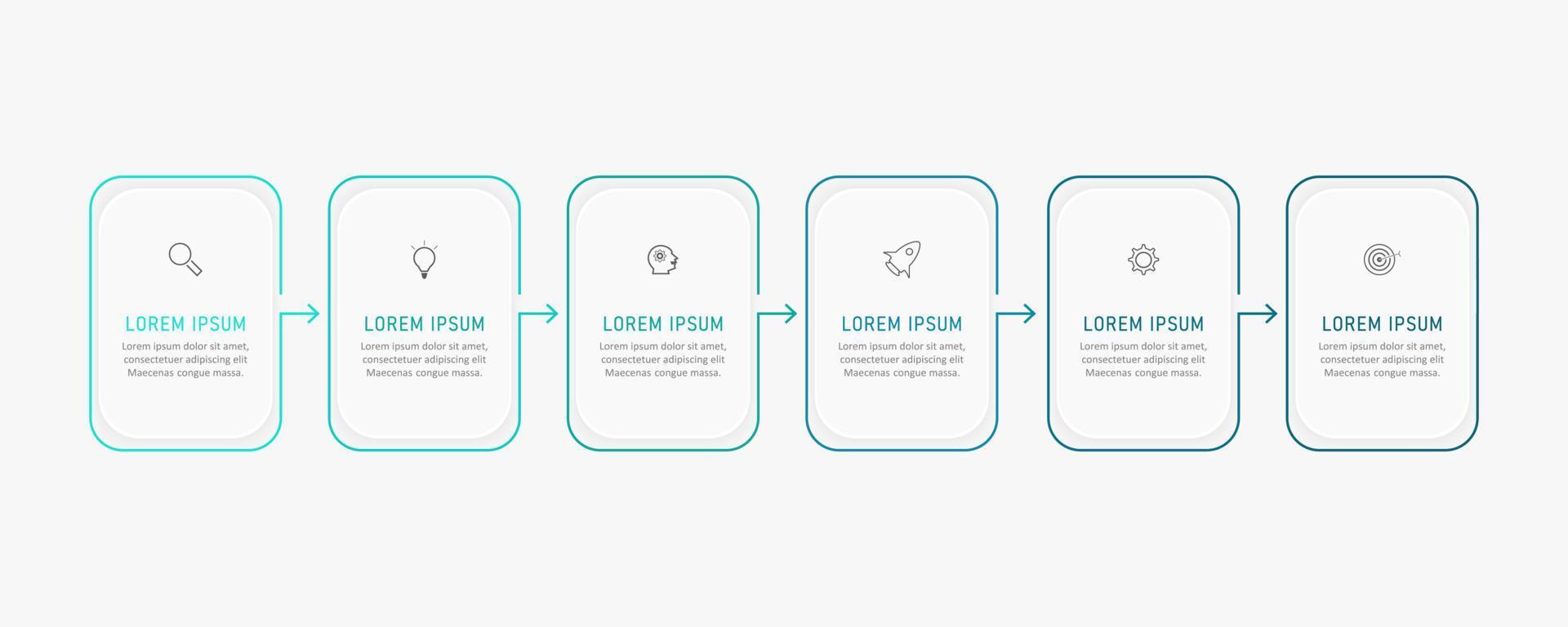 LOREM IPSUM
Lorem ipsum dolor sit amet, consectetuer adipiscing elit Maecenas congue massa.

LOREM IPSUM
Lorem ipsum dolor sit amet, consectetuer adipiscing elit Maecenas congue massa.

LOREM IPSUM
Lorem ipsum dolor sit amet, consectetuer adipiscing elit Maecenas congue massa.

LOREM IPSUM
Lorem ipsum dolor sit amet, consectetuer adipiscing elit Maecenas congue massa.

LOREM IPSUM
Lorem ipsum dolor sit amet, consectetuer adipiscing elit Maecenas congue massa.

LOREM IPSUM
Lorem ipsum dolor sit amet, consectetuer adipiscing elit Maecenas congue massa.