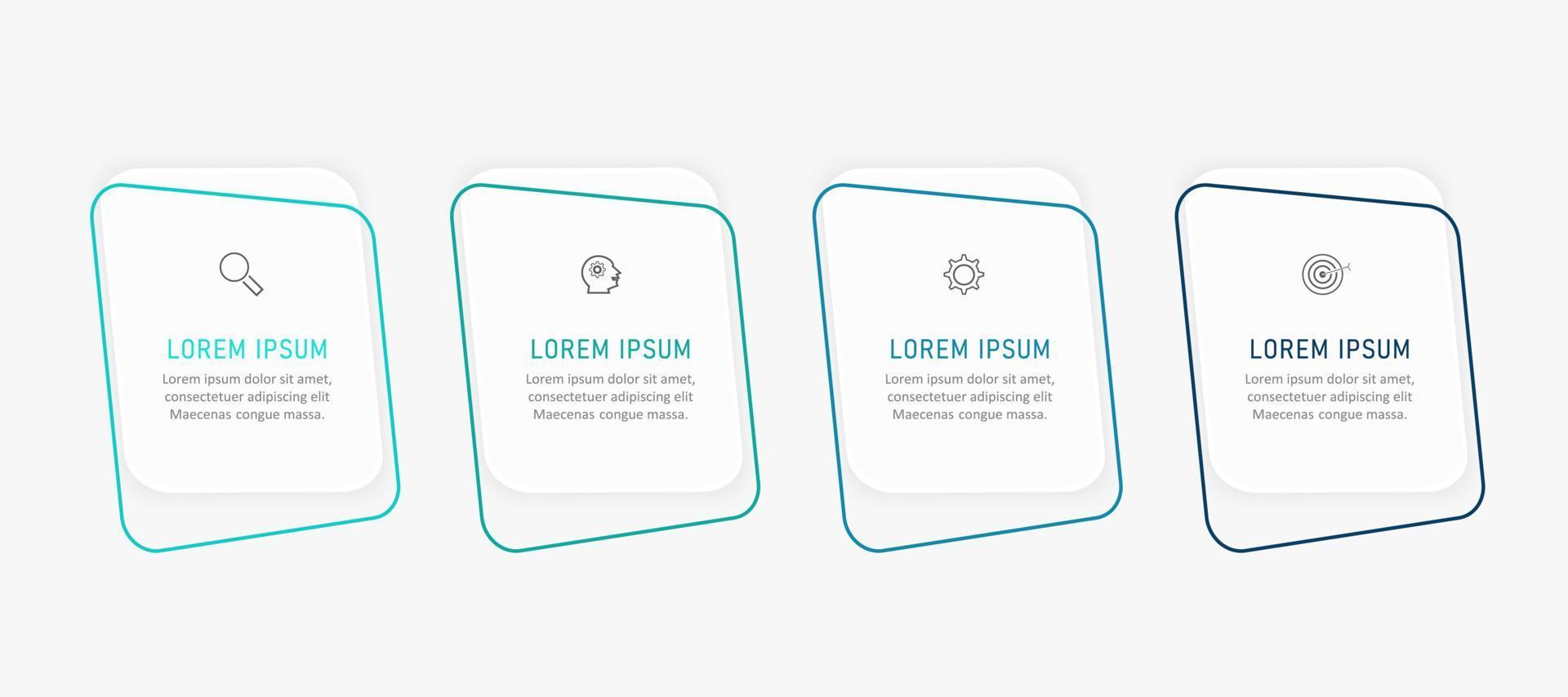 LOREM IPSUM
Lorem ipsum dolor sit amet, consectetuer adipiscing elit Maecenas congue massa.

LOREM IPSUM
Lorem ipsum dolor sit amet, consectetuer adipiscing elit Maecenas congue massa.

LOREM IPSUM
Lorem ipsum dolor sit amet, consectetuer adipiscing elit Maecenas congue massa.

LOREM IPSUM
Lorem ipsum dolor sit amet, consectetuer adipiscing elit Maecenas congue massa.