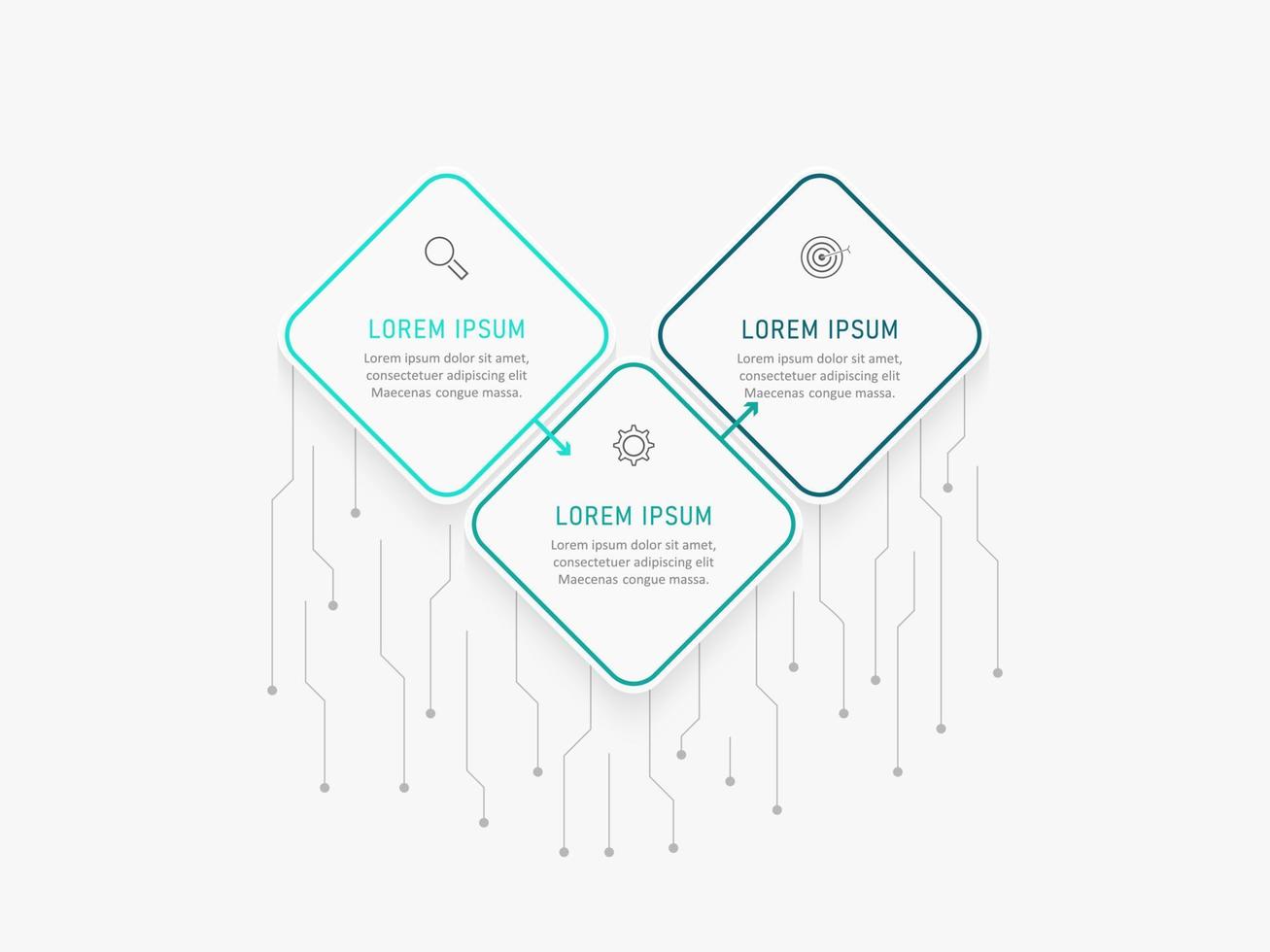 LOREM IPSUM
Lorem ipsum dolor sit amet, consectetuer adipiscing elit Maecenas congue massa.

LOREM IPSUM
Lorem ipsum dolor sit amet, consectetuer adipiscing elit Maecenas congue massa.

LOREM IPSUM
Lorem ipsum dolor sit amet, consectetuer adipiscing elit Maecenas congue massa.