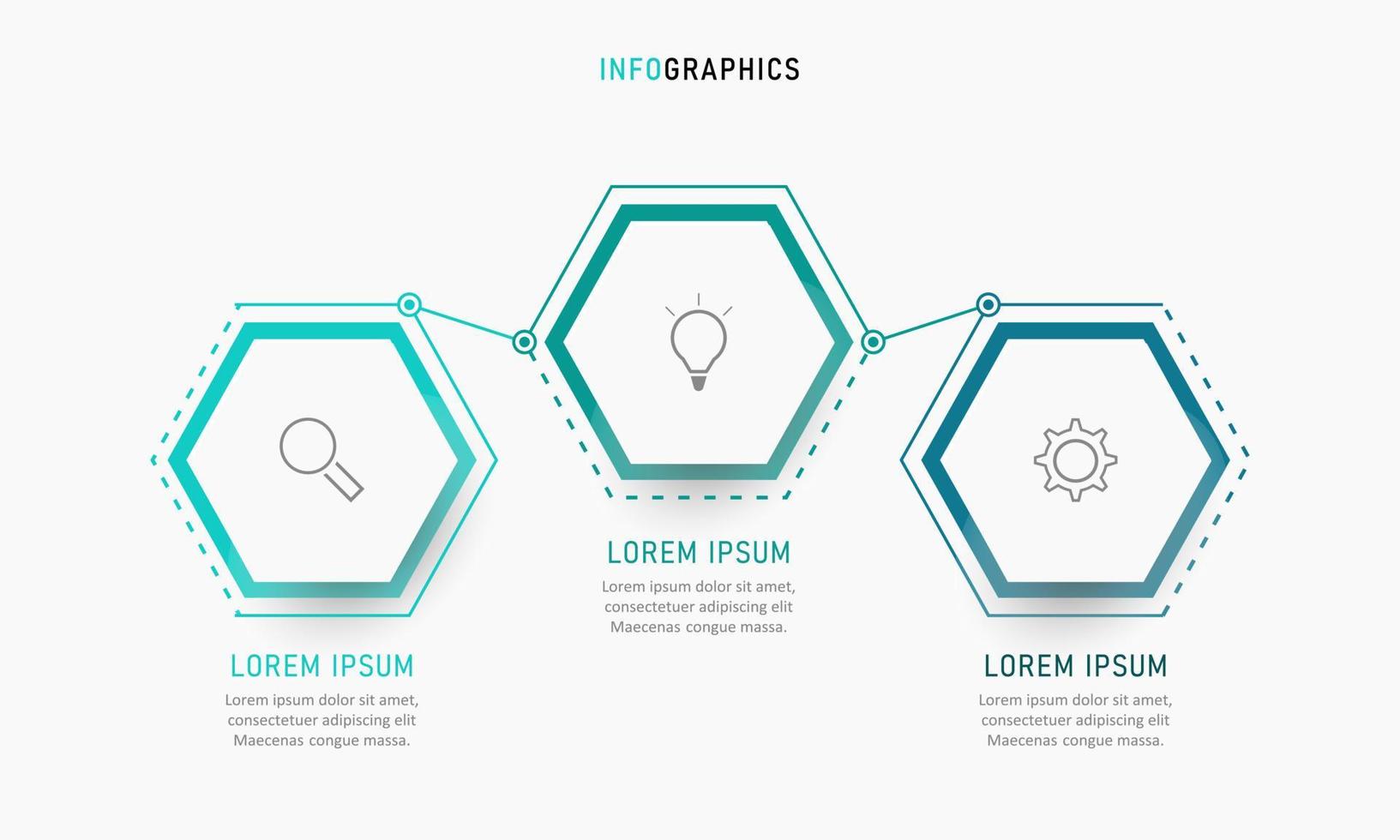 INFOGRAPHICS

LOREM IPSUM
Lorem ipsum dolor sit amet, consectetuer adipiscing elit Maecenas congue massa.

LOREM IPSUM
Lorem ipsum dolor sit amet, consectetuer adipiscing elit Maecenas congue massa.

LOREM IPSUM
Lorem ipsum dolor sit amet, consectetuer adipiscing elit Maecenas congue massa.