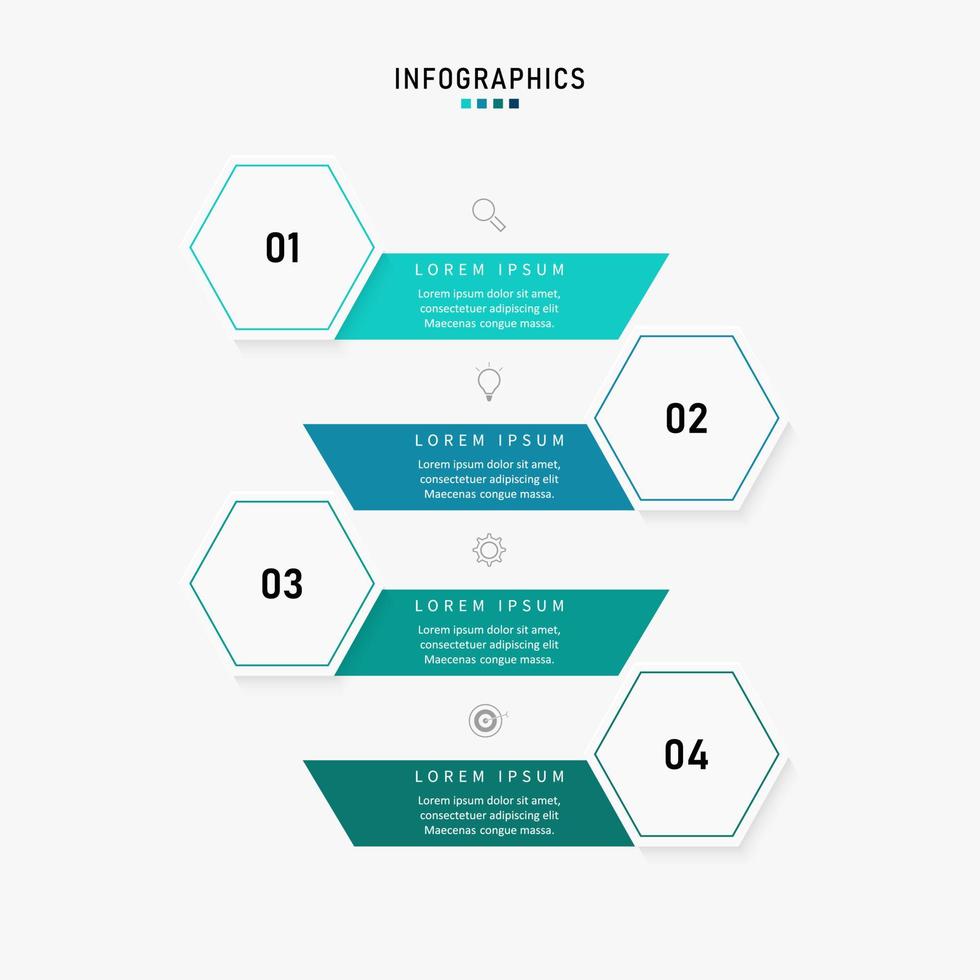 INFOGRAPHICS

01

LOREM IPSUM

Lorem ipsum dolor sit amet, consectetuer adipiscing elit Maecenas congue massa.

02

LOREM IPSUM

Lorem ipsum dolor sit amet, consectetuer adipiscing elit Maecenas congue massa.

03

LOREM IPSUM

Lorem ipsum dolor sit amet, consectetuer adipiscing elit Maecenas congue massa.

04

LOREM IPSUM

Lorem ipsum dolor sit amet, consectetuer adipiscing elit Maecenas congue massa.