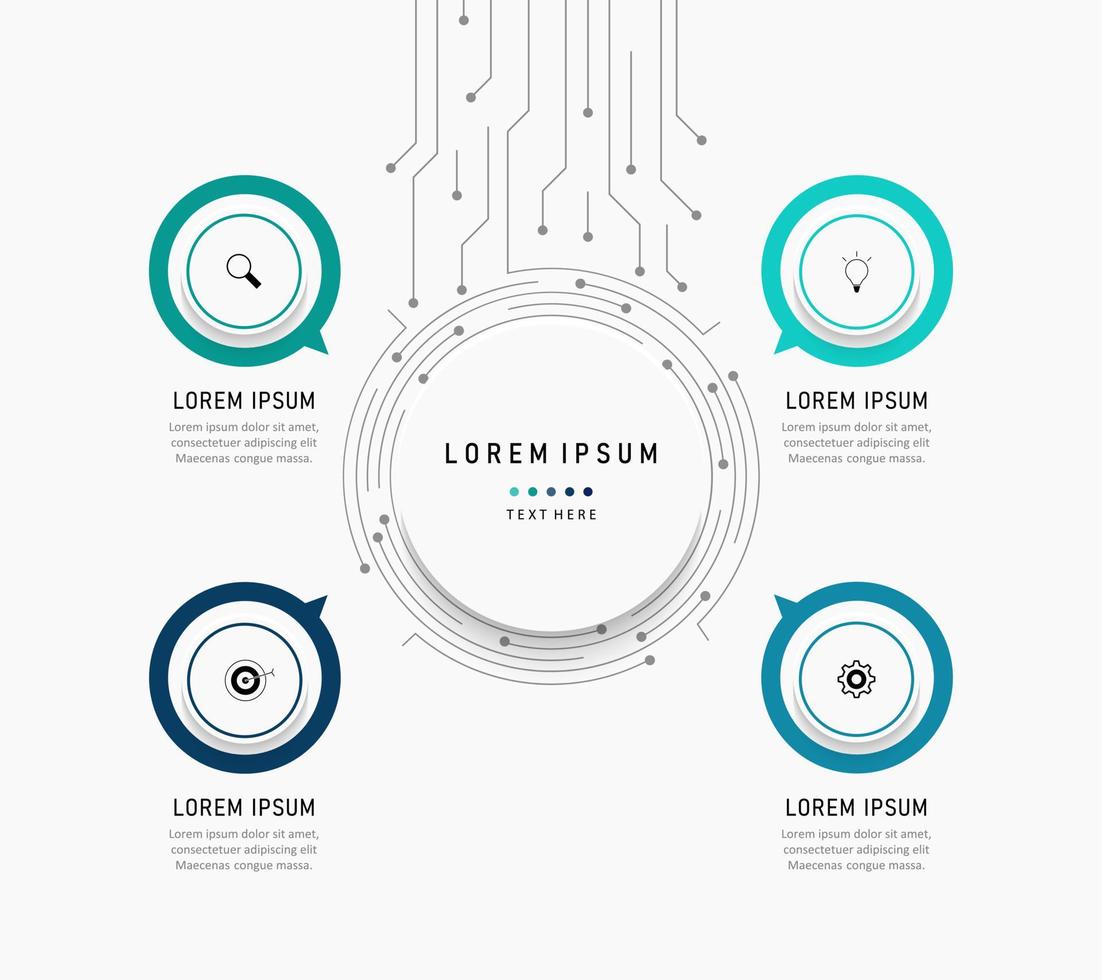 LOREM IPSUM
Lorem ipsum dolor sit amet, consectetuer adipiscing elit Maecenas congue massa.

LOREM IPSUM
TEXT HERE

LOREM IPSUM
Lorem ipsum dolor sit amet, consectetuer adipiscing elit Maecenas congue massa.

LOREM IPSUM
Lorem ipsum dolor sit amet, consectetuer adipiscing elit Maecenas congue massa.

LOREM IPSUM
Lorem ipsum dolor sit amet, consectetuer adipiscing elit Maecenas congue massa.