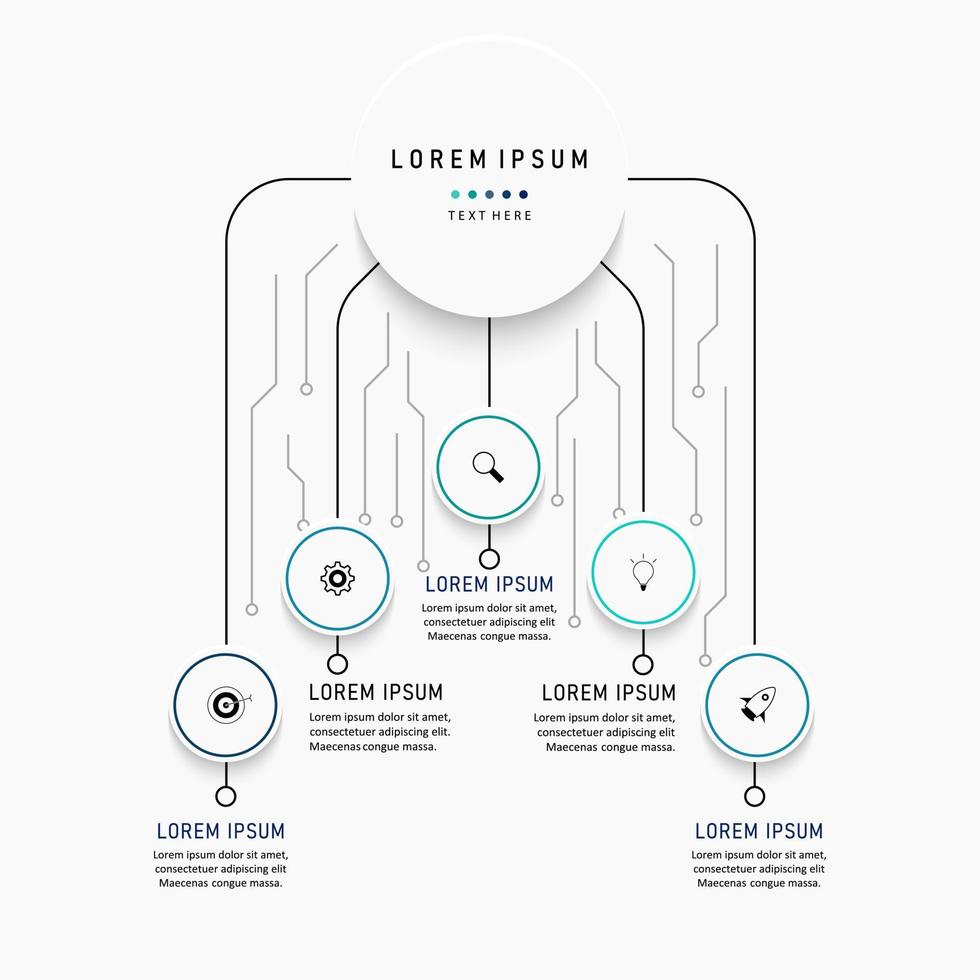 LOREM IPSUM

TEXT HERE

LOREM IPSUM
Lorem ipsum dolor sit amet, consectetuer adipiscing elit Maecenas congue massa.

LOREM IPSUM
Lorem ipsum dolor sit amet, consectetuer adipiscing elit. Maecenas congue massa.

LOREM IPSUM
Lorem ipsum dolor sit amet, consectetuer adipiscing elit Maecenas congue massa.

LOREM IPSUM
Lorem ipsum dolor sit amet, consectetuer adipiscing elit Maecenas congue massa.

LOREM IPSUM
Lorem ipsum dolor sit amet, consectetuer adipiscing elit Maecenas congue massa.