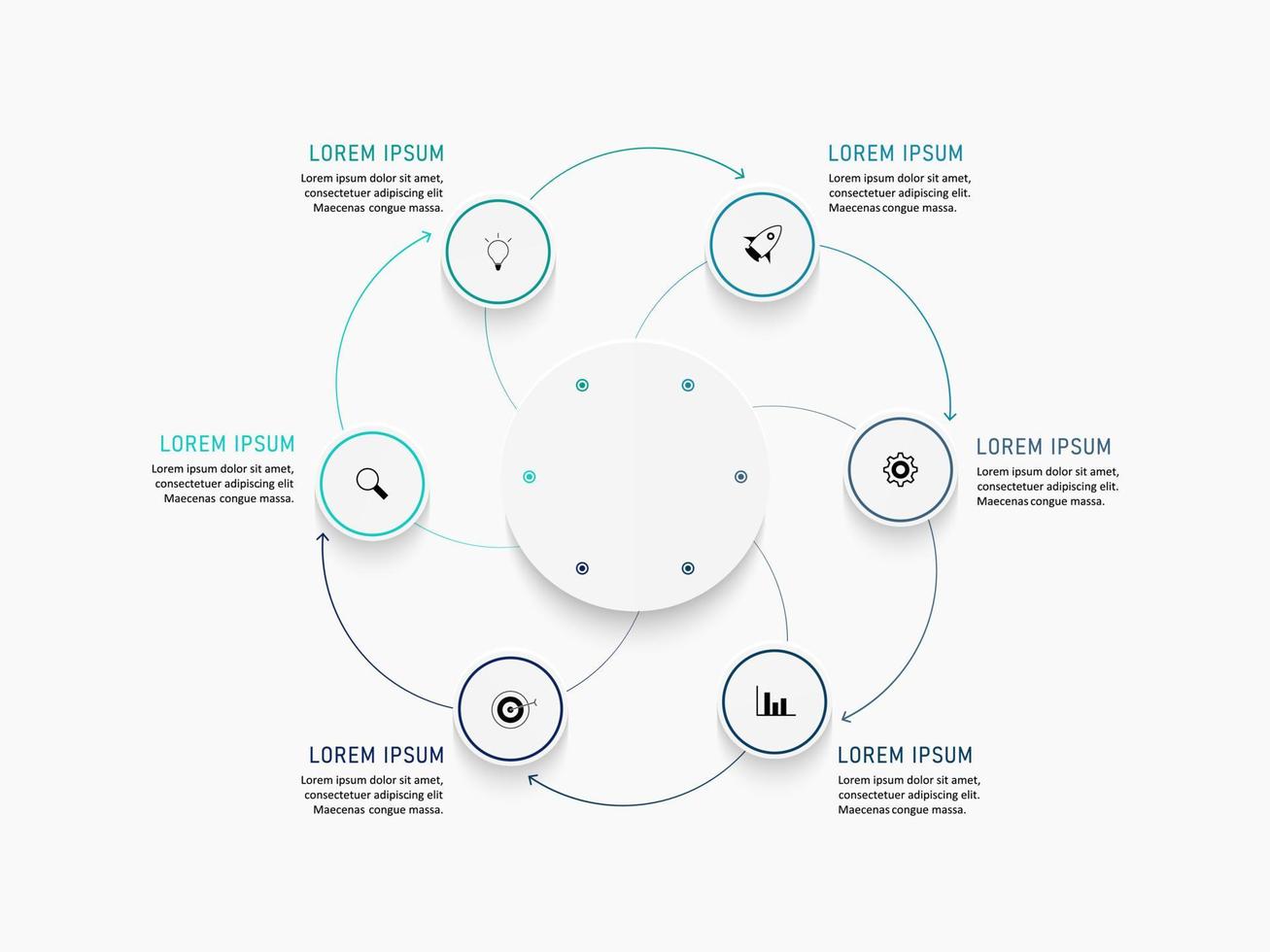 LOREM IPSUM
Lorem ipsum dolor sit amet, consectetuer adipiscing elit Maecenas congue massa.

LOREM IPSUM
Lorem ipsum dolor sit amet, consectetuer adipiscing elit. Maecenas congue massa.

LOREM IPSUM
Lorem ipsum dolor sit amet, consectetuer adipiscing elit Maecenas congue massa.

LOREM IPSUM
Lorem ipsum dolor sit amet, consectetuer adipiscing elit. Maecenas congue massa.

LOREM IPSUM
Lorem ipsum dolor sit amet, consectetuer adipiscing elit Maecenas congue massa.

LOREM IPSUM
Lorem ipsum dolor sit amet, consectetuer adipiscing elit. Maecenas congue massa.