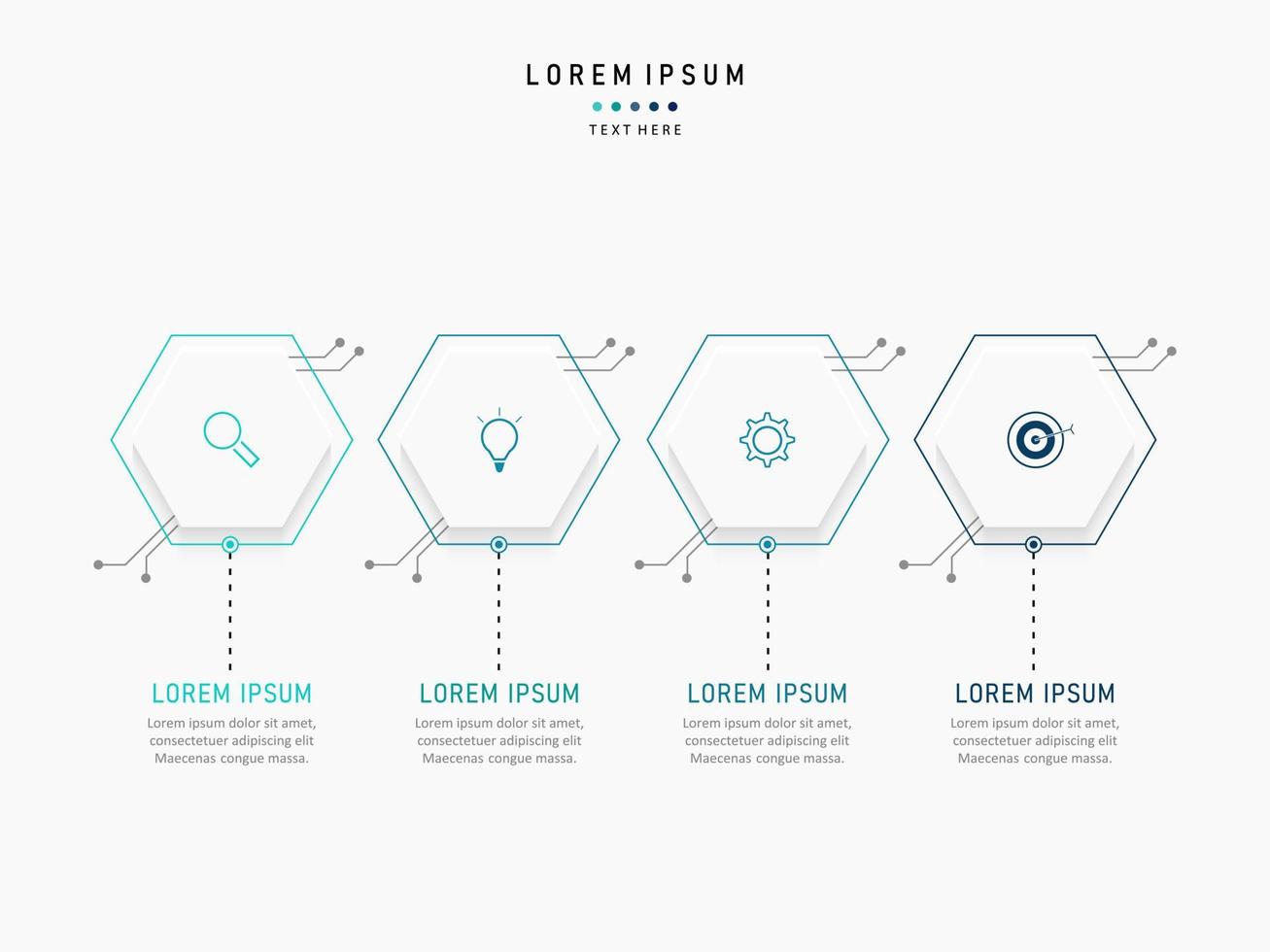 LOREM IPSUM

TEXT HERE

LOREM IPSUM

Lorem ipsum dolor sit amet, consectetuer adipiscing elit Maecenas congue massa.

LOREM IPSUM

Lorem ipsum dolor sit amet, consectetuer adipiscing elit Maecenas congue massa.

LOREM IPSUM

Lorem ipsum dolor sit amet, consectetuer adipiscing elit Maecenas congue massa.

LOREM IPSUM

Lorem ipsum dolor sit amet, consectetuer adipiscing elit Maecenas congue massa.