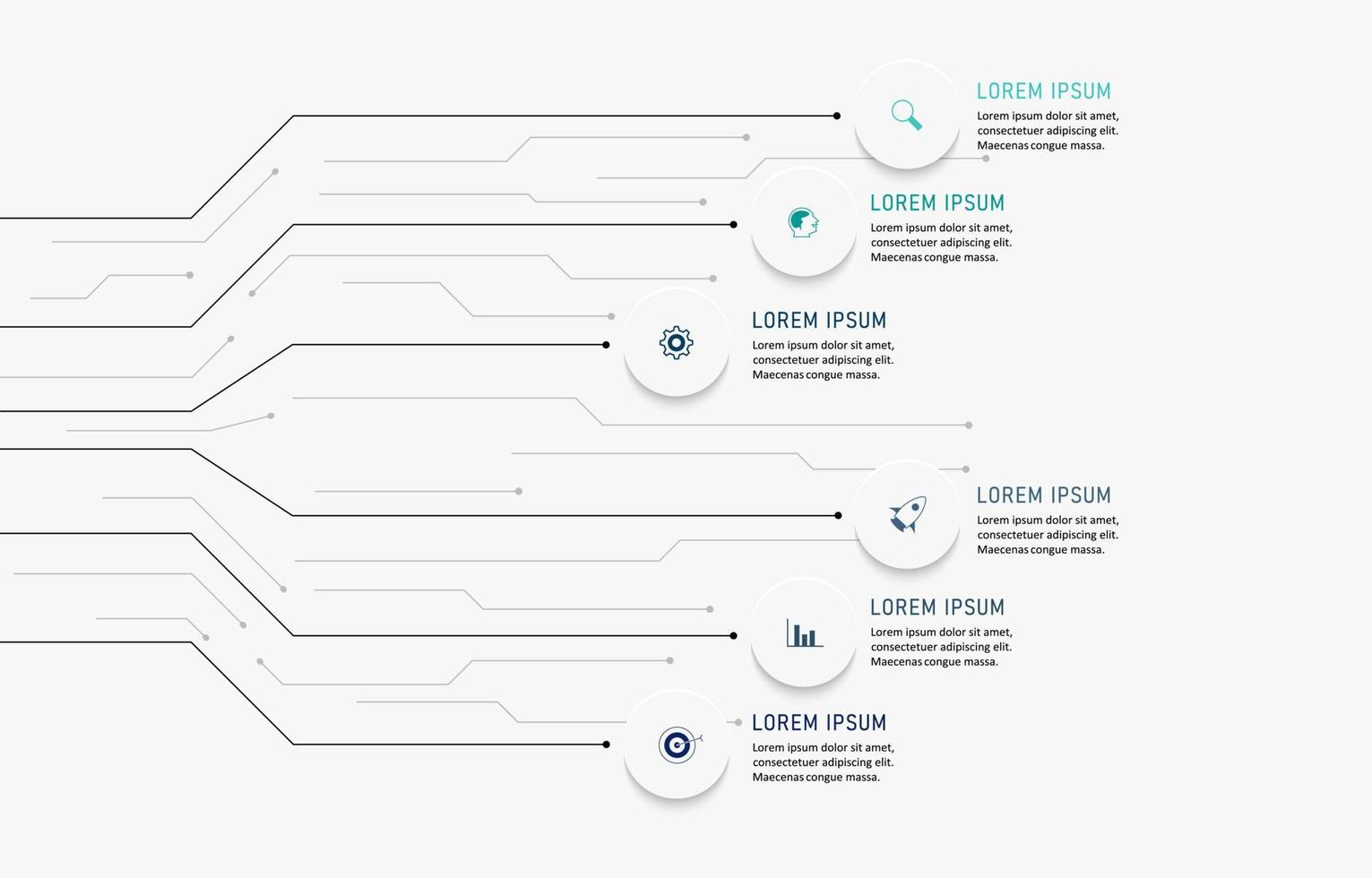 LOREM IPSUM
Lorem ipsum dolor sit amet, consectetuer adipiscing elit. Maecenas congue massa.

LOREM IPSUM
Lorem ipsum dolor sit amet, consectetuer adipiscing elit. Maecenas congue massa.

LOREM IPSUM
Lorem ipsum dolor sit amet, consectetuer adipiscing elit. Maecenas congue massa.

LOREM IPSUM
Lorem ipsum dolor sit amet, consectetuer adipiscing elit. Maecenas congue massa.

LOREM IPSUM
Lorem ipsum dolor sit amet, consectetuer adipiscing elit. Maecenas congue massa.

LOREM IPSUM
Lorem ipsum dolor sit amet, consectetuer adipiscing elit. Maecenas congue massa.