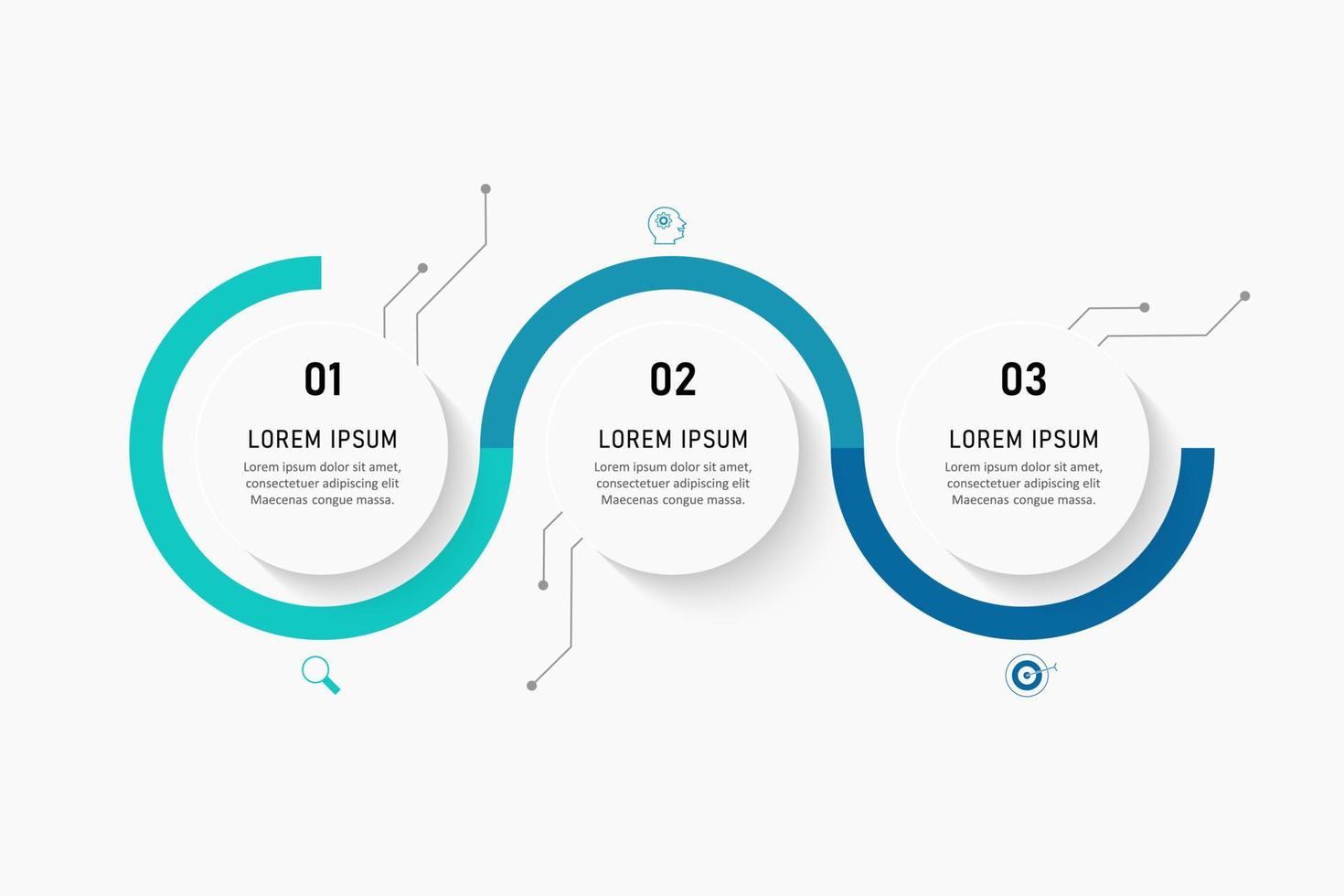 01

LOREM IPSUM

Lorem ipsum dolor sit amet, consectetuer adipiscing elit Maecenas congue massa.

02

LOREM IPSUM

Lorem ipsum dolor sit amet, consectetuer adipiscing elit Maecenas congue massa.

03

LOREM IPSUM

Lorem ipsum dolor sit amet, consectetuer adipiscing elit Maecenas congue massa.