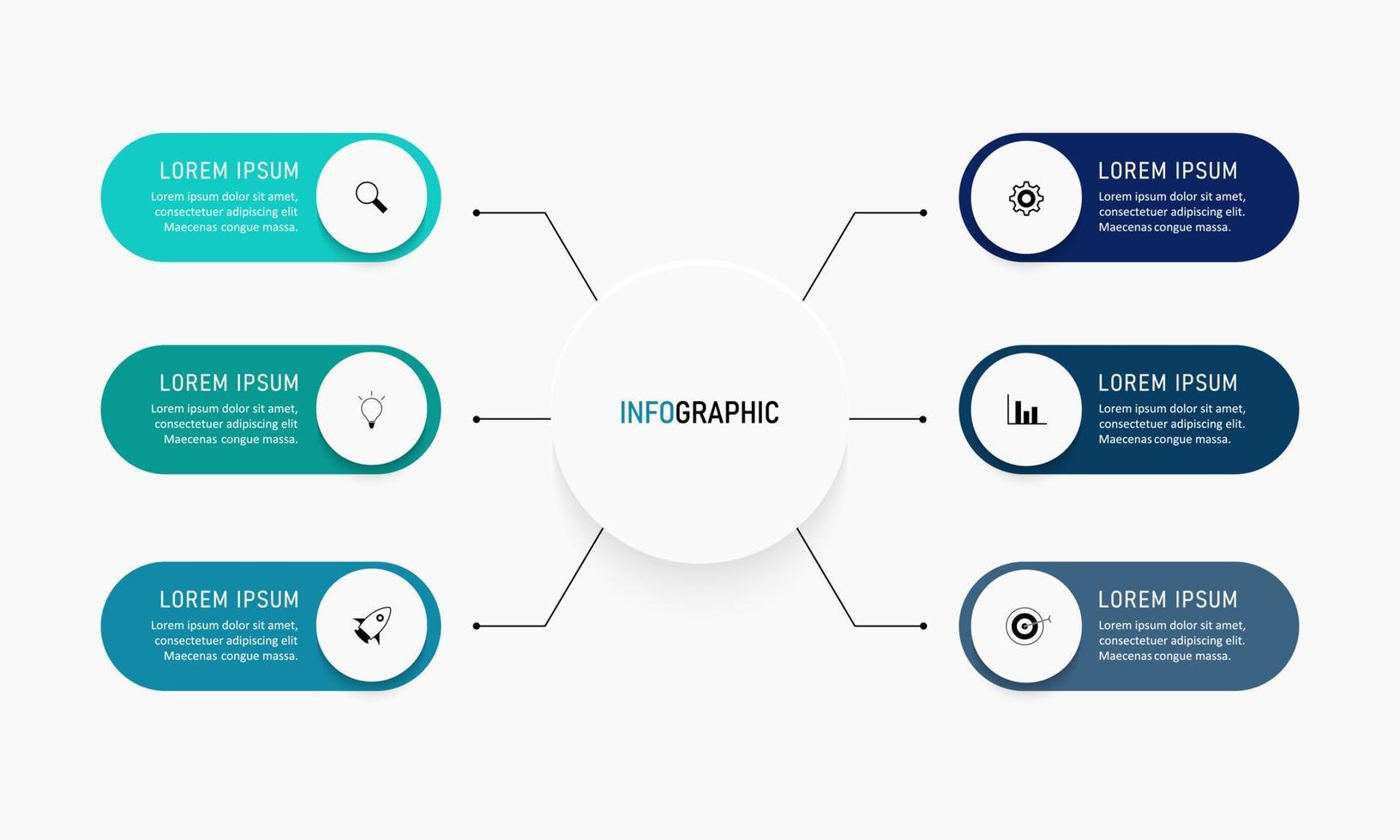 LOREM IPSUM
Lorem ipsum dolor sit amet, consectetuer adipiscing elit Maecenas congue massa.

LOREM IPSUM
Lorem ipsum dolor sit amet, consectetuer adipiscing elit Maecenas congue massa.

LOREM IPSUM
Lorem ipsum dolor sit amet, consectetuer adipiscing elit Maecenas congue massa.

INFOGRAPHIC

LOREM IPSUM
Lorem ipsum dolor sit amet, consectetuer adipiscing elit. Maecenas congue massa.

LOREM IPSUM
Lorem ipsum dolor sit amet, consectetuer adipiscing elit. Maecenas congue massa.

LOREM IPSUM
Lorem ipsum dolor sit amet, consectetuer adipiscing elit. Maecenas congue massa.