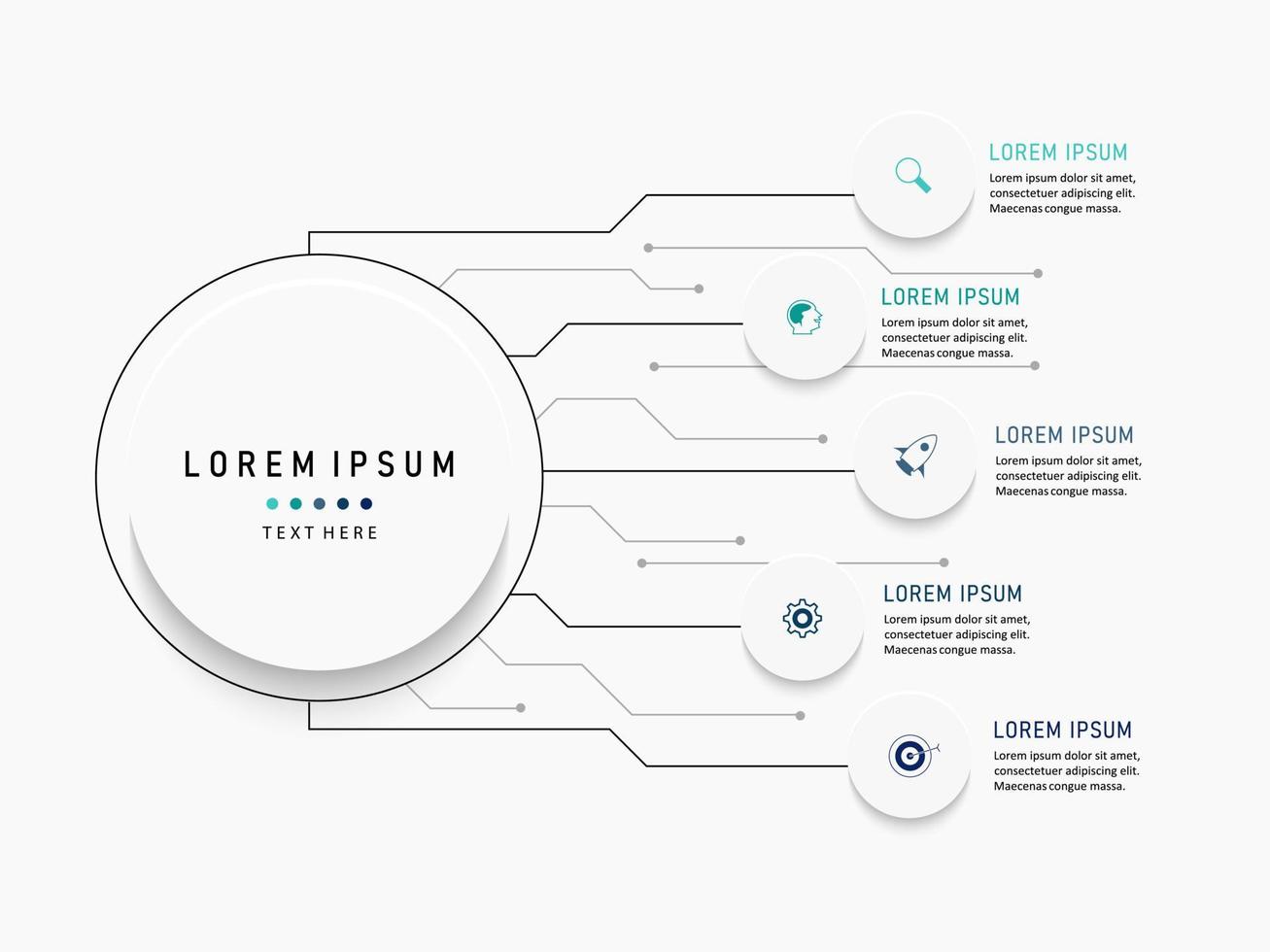 LOREM IPSUM
TEXT HERE

LOREM IPSUM
Lorem ipsum dolor sit amet, consectetuer adipiscing elit. Maecenas congue massa.

LOREM IPSUM
Lorem ipsum dolor sit amet, consectetuer adipiscing elit. Maecenas congue massa.

LOREM IPSUM
Lorem ipsum dolor sit amet, consectetuer adipiscing elit. Maecenas congue massa.

LOREM IPSUM
Lorem ipsum dolor sit amet, consectetuer adipiscing elit. Maecenas congue massa.

LOREM IPSUM
Lorem ipsum dolor sit amet, consectetuer adipiscing elit. Maecenas congue massa.