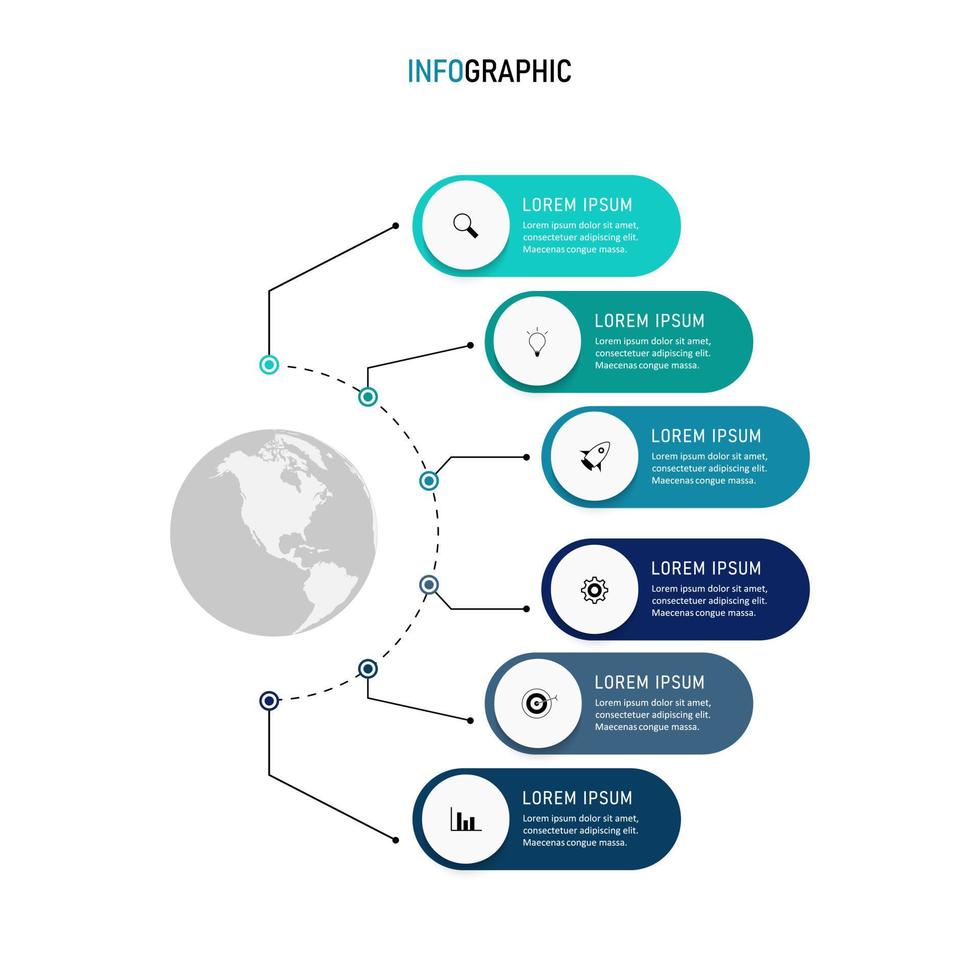 INFOGRAPHIC

LOREM IPSUM
Lorem ipsum dolor sit amet, consectetuer adipiscing elit. Maecenas congue massa.

LOREM IPSUM
Lorem ipsum dolor sit amet, consectetuer adipiscing elit. Maecenas congue massa.

LOREM IPSUM
Lorem ipsum dolor sit amet, consectetuer adipiscing elit. Maecenas congue massa.

LOREM IPSUM
Lorem ipsum dolor sit amet, consectetuer adipiscing elit. Maecenas congue massa.

LOREM IPSUM
Lorem ipsum dolor sit amet, consectetuer adipiscing elit. Maecenas congue massa.

LOREM IPSUM
Lorem ipsum dolor sit amet, consectetuer adipiscing elit. Maecenas congue massa.