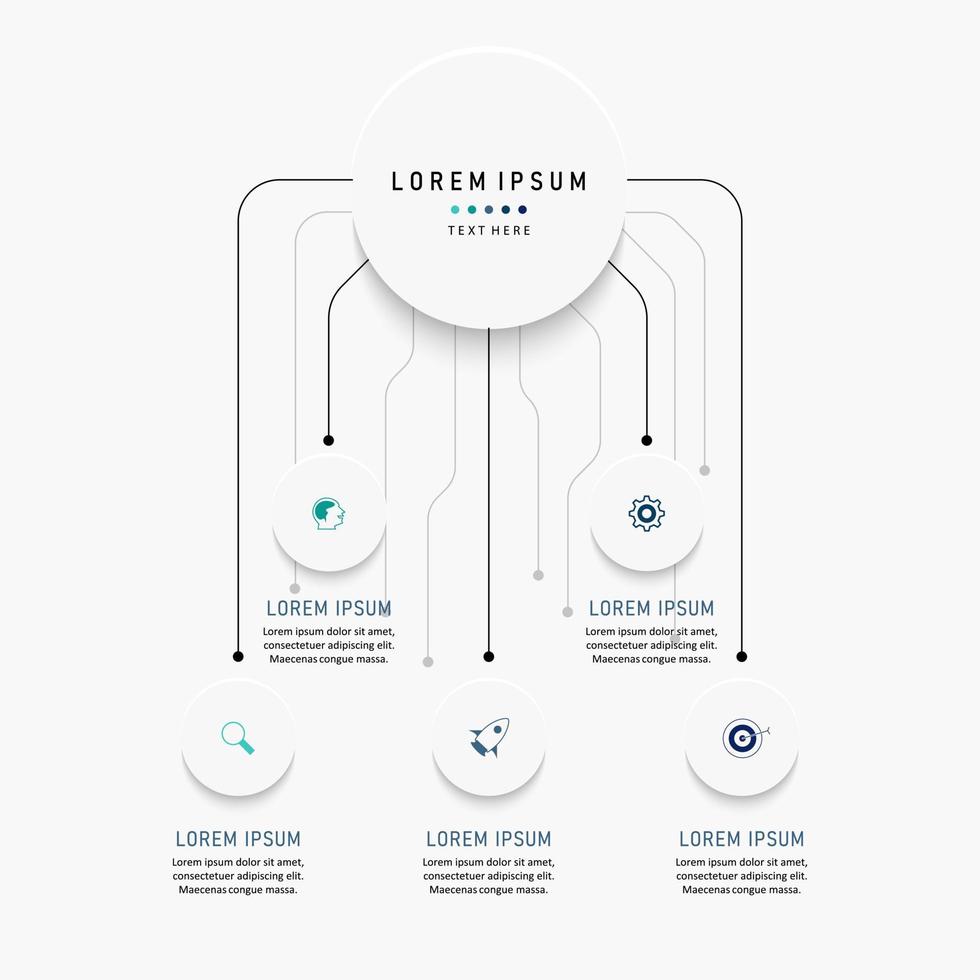 LOREM IPSUM

TEXT HERE

LOREM IPSUM

Lorem ipsum dolor sit amet, consectetuer adipiscing elit. Maecenas congue massa.

LOREM IPSUM

Lorem ipsum dolor sit amet, consectetuer adipiscing elit. Maecenas congue massa.

LOREM IPSUM

Lorem ipsum dolor sit amet, consectetuer adipiscing elit. Maecenas congue massa.

LOREM IPSUM

Lorem ipsum dolor sit amet, consectetuer adipiscing elit. Maecenas congue massa.

LOREM IPSUM

Lorem ipsum dolor sit amet, consectetuer adipiscing elit. Maecenas congue massa.