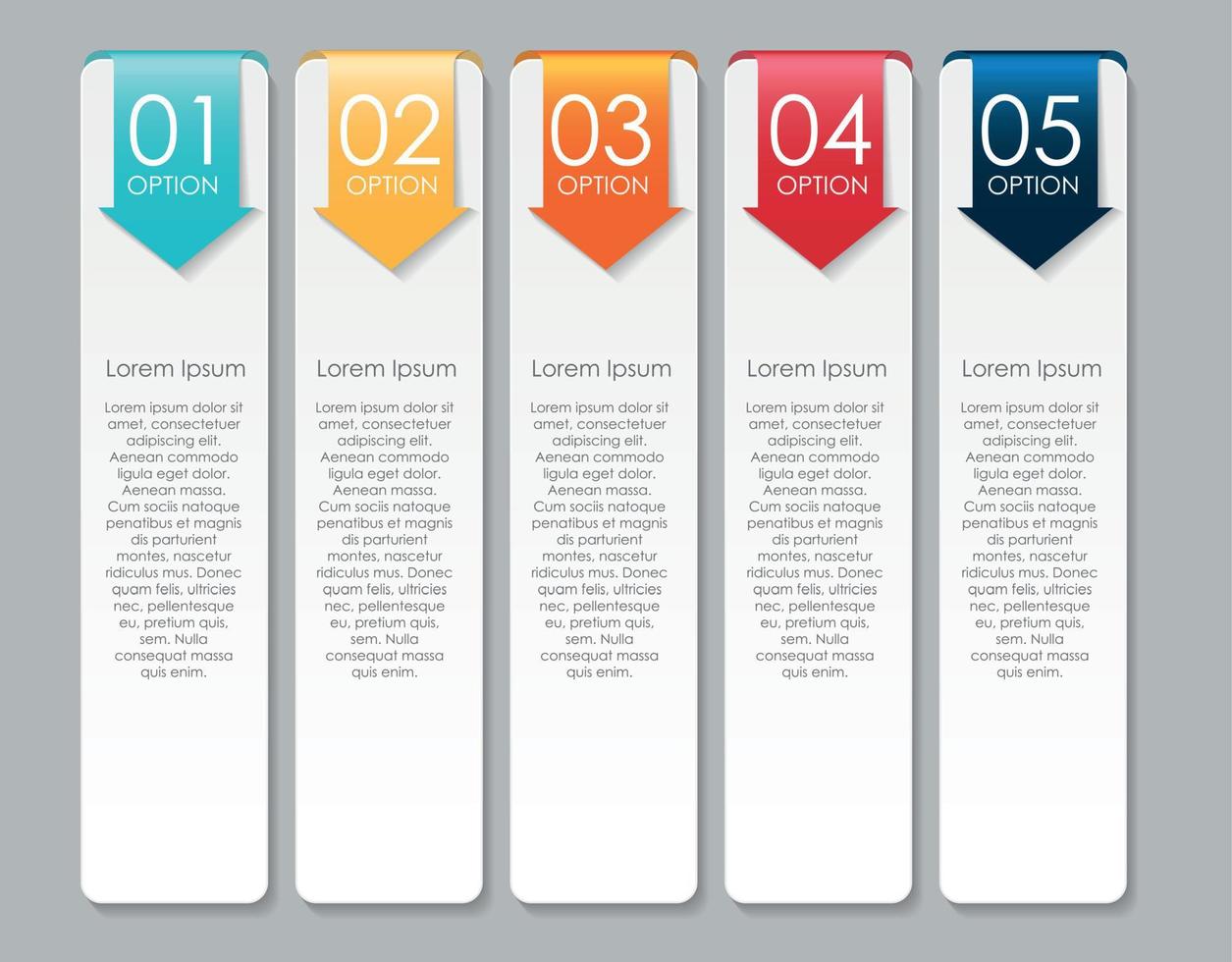 01
OPTION

Lorem Ipsum

Lorem ipsum dolor sit amet, consectetuer adipiscing elit. Aenean commodo ligula eget dolor. Aenean massa. Cum sociis natoque penatibus et magnis dis parturient montes, nascetur ridiculus mus. Donec quam felis, ultricies nec, pellentesque eu, pretium quis, sem. Nulla consequat massa quis enim.

02
OPTION

Lorem Ipsum

Lorem ipsum dolor sit amet, consectetuer adipiscing elit. Aenean commodo ligula eget dolor. Aenean massa. Cum sociis natoque penatibus et magnis dis parturient montes, nascetur ridiculus mus. Donec quam felis, ultricies nec, pellentesque eu, pretium quis, sem. Nulla consequat massa quis enim.

03
OPTION

Lorem Ipsum

Lorem ipsum dolor sit amet, consectetuer adipiscing elit. Aenean commodo ligula eget dolor. Aenean massa. Cum sociis natoque penatibus et magnis dis parturient montes, nascetur ridiculus mus. Donec quam felis, ultricies nec, pellentesque eu, pretium quis, sem. Nulla consequat massa quis enim.

04
OPTION

Lorem Ipsum

Lorem ipsum dolor sit amet, consectetuer adipiscing elit. Aenean commodo ligula eget dolor. Aenean massa. Cum sociis natoque penatibus et magnis dis parturient montes, nascetur ridiculus mus. Donec quam felis, ultricies nec, pellentesque eu, pretium quis, sem. Nulla consequat massa quis enim.

05
OPTION

Lorem Ipsum

Lorem ipsum dolor sit amet, consectetuer adipiscing elit. Aenean commodo ligula eget dolor. Aenean massa. Cum sociis natoque penatibus et magnis dis parturient montes, nascetur ridiculus mus. Donec quam felis, ultricies nec, pellentesque eu, pretium quis, sem. Nulla consequat massa quis enim.