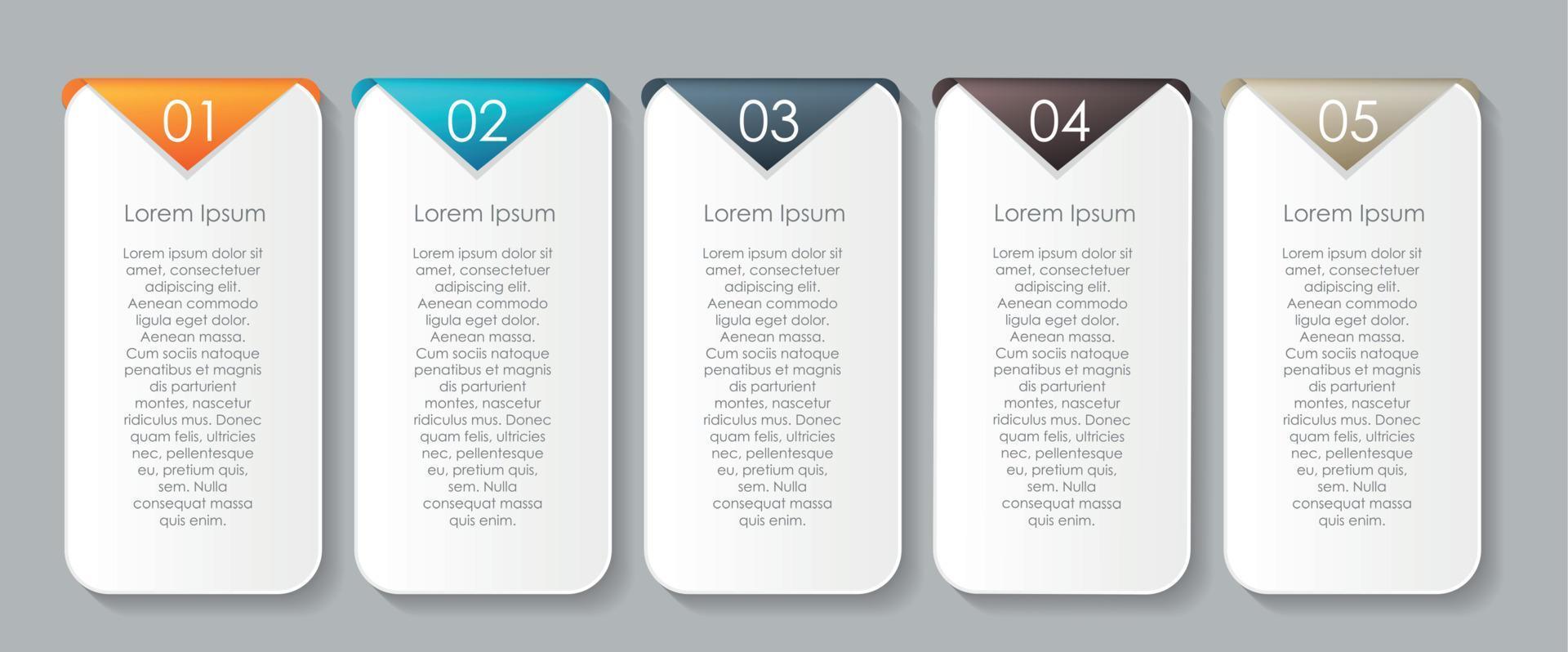 01

Lorem Ipsum

Lorem ipsum dolor sit amet, consectetuer adipiscing elit. Aenean commodo ligula eget dolor. Aenean massa. Cum sociis natoque penatibus et magnis dis parturient montes, nascetur ridiculus mus. Donec quam felis, ultricies nec, pellentesque eu, pretium quis, sem. Nulla consequat massa quis enim.

02

Lorem Ipsum

Lorem ipsum dolor sit amet, consectetuer adipiscing elit. Aenean commodo ligula eget dolor. Aenean massa. Cum sociis natoque penatibus et magnis dis parturient montes, nascetur ridiculus mus. Donec quam felis, ultricies nec, pellentesque eu, pretium quis, sem. Nulla consequat massa quis enim.

03

Lorem Ipsum

Lorem ipsum dolor sit amet, consectetuer adipiscing elit. Aenean commodo ligula eget dolor. Aenean massa. Cum sociis natoque penatibus et magnis dis parturient montes, nascetur ridiculus mus. Donec quam felis, ultricies nec, pellentesque eu, pretium quis, sem. Nulla consequat massa quis enim.

04

Lorem Ipsum

Lorem ipsum dolor sit amet, consectetuer adipiscing elit. Aenean commodo ligula eget dolor. Aenean massa. Cum sociis natoque penatibus et magnis dis parturient montes, nascetur ridiculus mus. Donec quam felis, ultricies nec, pellentesque eu, pretium quis, sem. Nulla consequat massa quis enim.

05

Lorem Ipsum

Lorem ipsum dolor sit amet, consectetuer adipiscing elit. Aenean commodo ligula eget dolor. Aenean massa. Cum sociis natoque penatibus et magnis dis parturient montes, nascetur ridiculus mus. Donec quam felis, ultricies nec, pellentesque eu, pretium quis, sem. Nulla consequat massa quis enim.