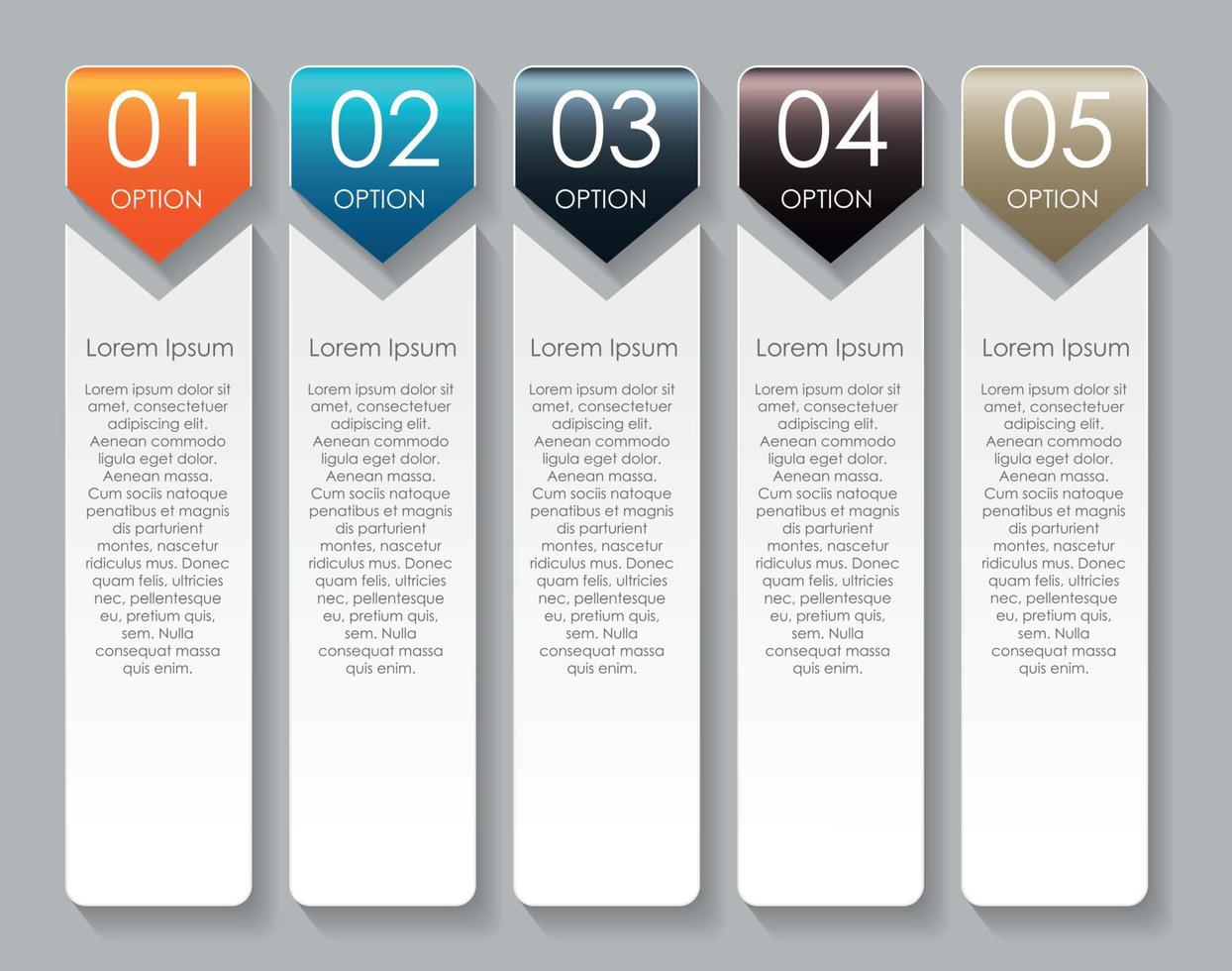 01
OPTION

Lorem Ipsum

Lorem ipsum dolor sit amet, consectetuer adipiscing elit. Aenean commodo ligula eget dolor. Aenean massa. Cum sociis natoque penatibus et magnis dis parturient montes, nascetur ridiculus mus. Donec quam felis, ultricies nec, pellentesque eu, pretium quis, sem. Nulla consequat massa quis enim.

02
OPTION

Lorem Ipsum

Lorem ipsum dolor sit amet, consectetuer adipiscing elit. Aenean commodo ligula eget dolor. Aenean massa. Cum sociis natoque penatibus et magnis dis parturient montes, nascetur ridiculus mus. Donec quam felis, ultricies nec, pellentesque eu, pretium quis, sem. Nulla consequat massa quis enim.

03
OPTION

Lorem Ipsum

Lorem ipsum dolor sit amet, consectetuer adipiscing elit. Aenean commodo ligula eget dolor. Aenean massa. Cum sociis natoque penatibus et magnis dis parturient montes, nascetur ridiculus mus. Donec quam felis, ultricies nec, pellentesque eu, pretium quis, sem. Nulla consequat massa quis enim.

04
OPTION

Lorem Ipsum

Lorem ipsum dolor sit amet, consectetuer adipiscing elit. Aenean commodo ligula eget dolor. Aenean massa. Cum sociis natoque penatibus et magnis dis parturient montes, nascetur ridiculus mus. Donec quam felis, ultricies nec, pellentesque eu, pretium quis, sem. Nulla consequat massa quis enim.

05
OPTION

Lorem Ipsum

Lorem ipsum dolor sit amet, consectetuer adipiscing elit. Aenean commodo ligula eget dolor. Aenean massa. Cum sociis natoque penatibus et magnis dis parturient montes, nascetur ridiculus mus. Donec quam felis, ultricies nec, pellentesque eu, pretium quis, sem. Nulla consequat massa quis enim.