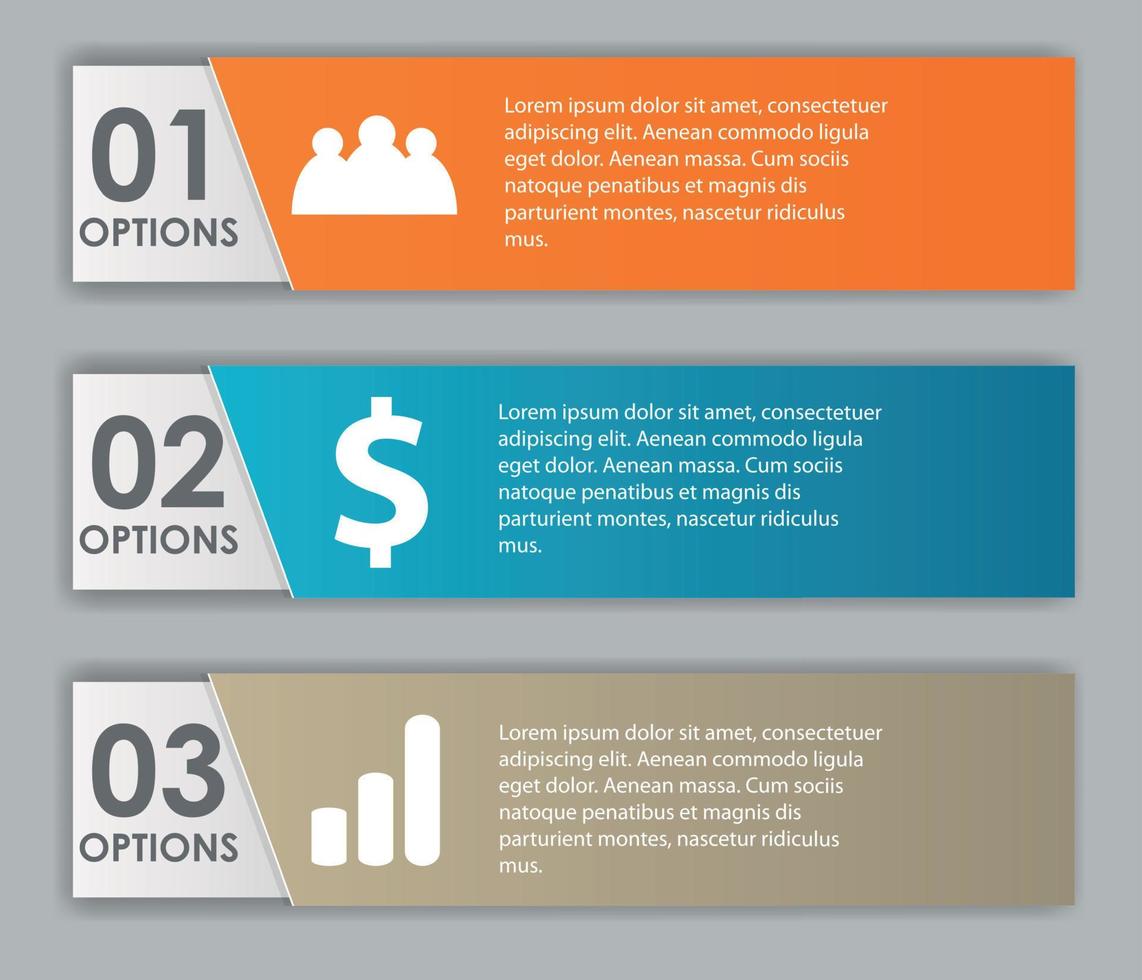 01
OPTIONS

Lorem ipsum dolor sit amet, consectetuer adipiscing elit. Aenean commodo ligula eget dolor. Aenean massa. Cum sociis natoque penatibus et magnis dis parturient montes, nascetur ridiculus mus.

02
OPTIONS

$

Lorem ipsum dolor sit amet, consectetuer adipiscing elit. Aenean commodo ligula eget dolor. Aenean massa. Cum sociis natoque penatibus et magnis dis parturient montes, nascetur ridiculus mus.

03
OPTIONS

Lorem ipsum dolor sit amet, consectetuer adipiscing elit. Aenean commodo ligula eget dolor. Aenean massa. Cum sociis natoque penatibus et magnis dis parturient montes, nascetur ridiculus mus.