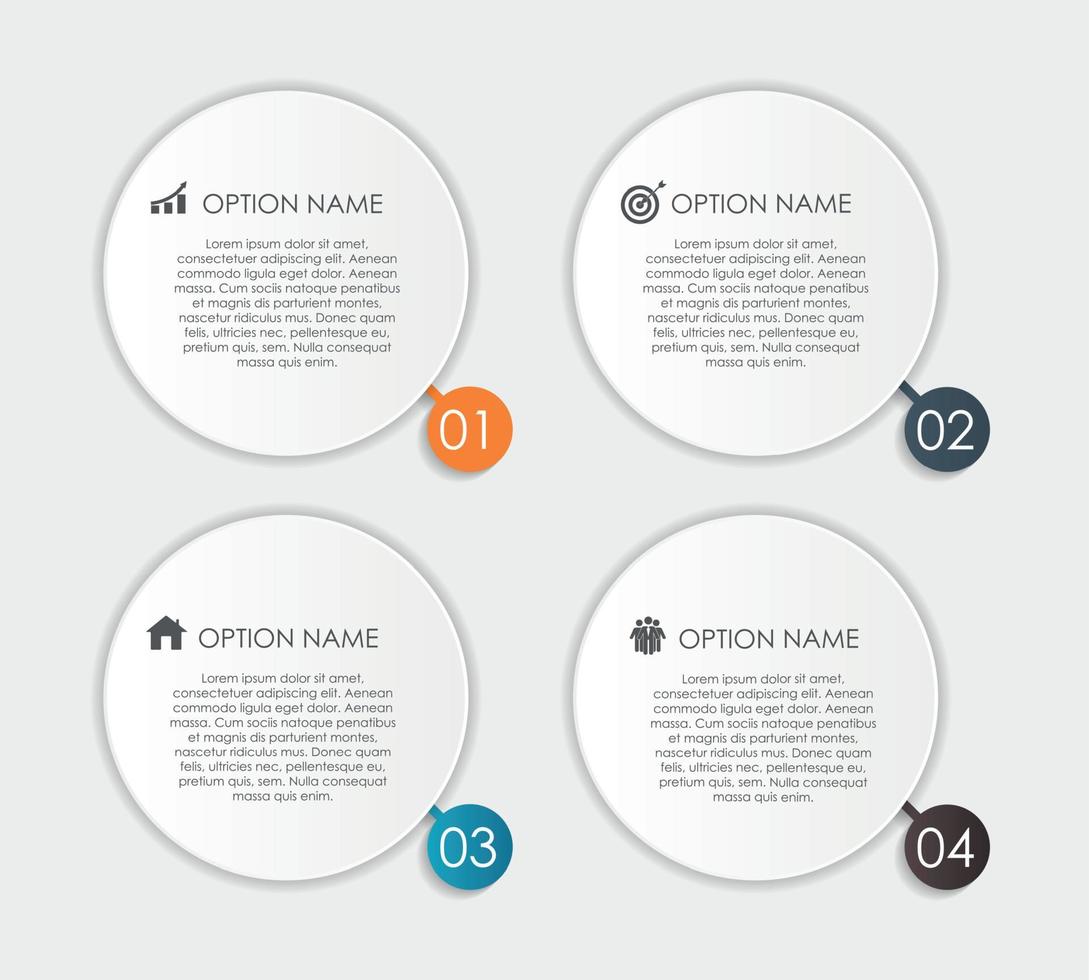 OPTION NAME

Lorem ipsum dolor sit amet, consectetuer adipiscing elit. Aenean commodo ligula eget dolor. Aenean massa. Cum sociis natoque penatibus et magnis dis parturient montes, nascetur ridiculus mus. Donec quam felis, ultricies nec, pellentesque eu, pretium quis, sem. Nulla consequat massa quis enim.

01

OPTION NAME

Lorem ipsum dolor sit amet, consectetuer adipiscing elit. Aenean commodo ligula eget dolor. Aenean massa. Cum sociis natoque penatibus et magnis dis parturient montes, nascetur ridiculus mus. Donec quam felis, ultricies nec, pellentesque eu, pretium quis, sem. Nulla consequat massa quis enim.

02

OPTION NAME

Lorem ipsum dolor sit amet, consectetuer adipiscing elit. Aenean commodo ligula eget dolor. Aenean massa. Cum sociis natoque penatibus et magnis dis parturient montes, nascetur ridiculus mus. Donec quam felis, ultricies nec, pellentesque eu, pretium quis, sem. Nulla consequat massa quis enim.

03

OPTION NAME

Lorem ipsum dolor sit amet, consectetuer adipiscing elit. Aenean commodo ligula eget dolor. Aenean massa. Cum sociis natoque penatibus et magnis dis parturient montes, nascetur ridiculus mus. Donec quam felis, ultricies nec, pellentesque eu, pretium quis, sem. Nulla consequat massa quis enim.

04