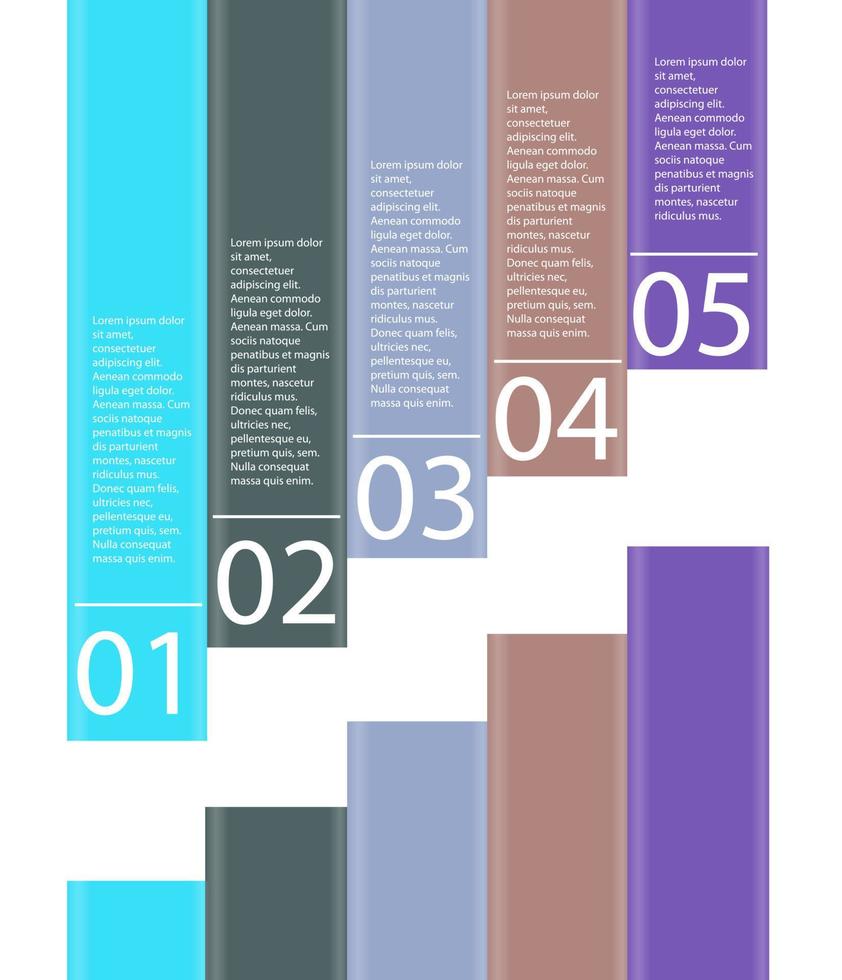 Lorem ipsum dolor sit amet, consectetuer adipiscing elit. Aenean commodo ligula eget dolor. Aenean massa. Cum sociis natoque penatibus et magnis dis parturient montes, nascetur ridiculus mus. Donec quam felis, ultricies nec, pellentesque eu, pretium quis, sem. Nulla consequat massa quis enim.

01

Lorem ipsum dolor sit amet, consectetuer adipiscing elit. Aenean commodo ligula eget dolor. Aenean massa. Cum sociis natoque penatibus et magnis dis parturient montes, nascetur ridiculus mus. Donec quam felis, ultricies nec, pellentesque eu, pretium quis, sem. Nulla consequat massa quis enim.

02

Lorem ipsum dolor sit amet, consectetuer adipiscing elit. Aenean commodo ligula eget dolor. Aenean massa. Cum sociis natoque penatibus et magnis dis parturient montes, nascetur ridiculus mus. Donec quam felis, ultricies nec, pellentesque eu, pretium quis, sem. Nulla consequat massa quis enim.

03

Lorem ipsum dolor sit amet, consectetuer adipiscing elit. Aenean commodo ligula eget dolor. Aenean massa. Cum sociis natoque penatibus et magnis dis parturient montes, nascetur ridiculus mus. Donec quam felis, ultricies nec, pellentesque eu, pretium quis, sem. Nulla consequat massa quis enim.

04

Lorem ipsum dolor sit amet, consectetuer adipiscing elit. Aenean commodo ligula eget dolor. Aenean massa. Cum sociis natoque penatibus et magnis dis parturient montes, nascetur ridiculus mus.

05