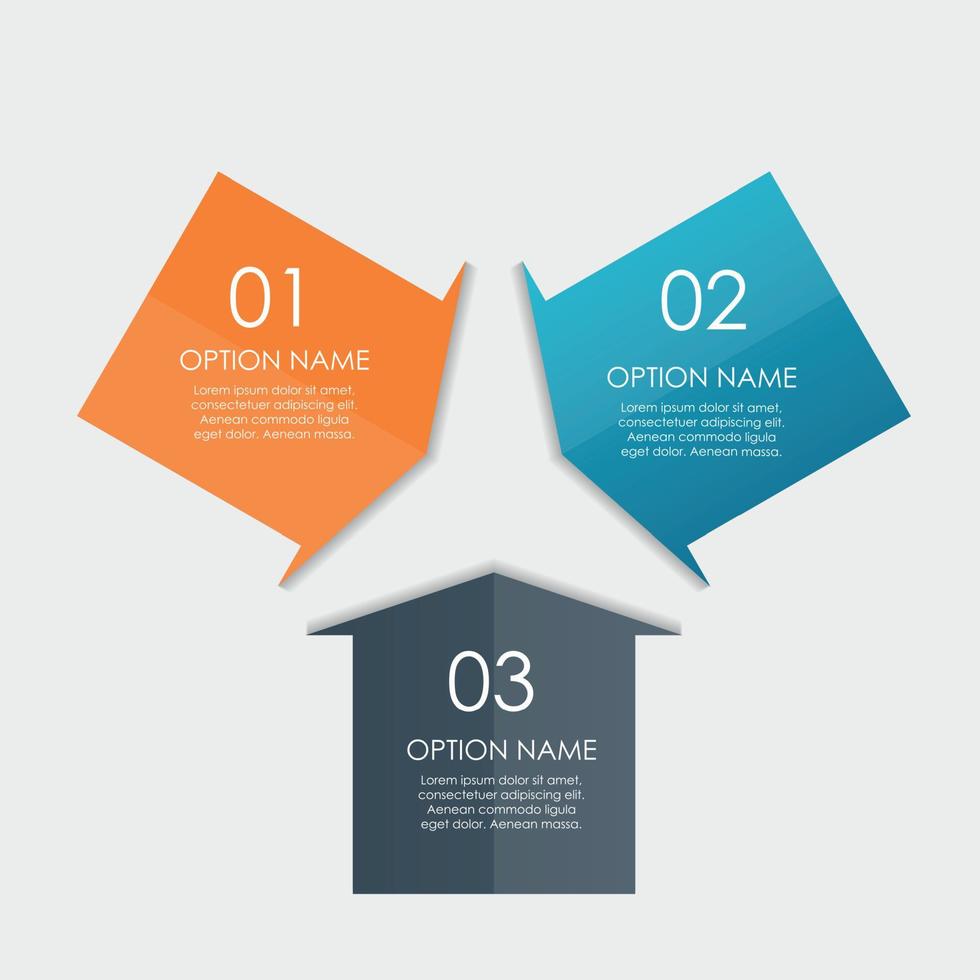 01
OPTION NAME
Lorem ipsum dolor sit amet, consectetuer adipiscing elit. Aenean commodo ligula eget dolor. Aenean massa.

02
OPTION NAME
Lorem ipsum dolor sit amet, consectetuer adipiscing elit. Aenean commodo ligula eget dolor. Aenean massa.

03
OPTION NAME
Lorem ipsum dolor sit amet, consectetuer adipiscing elit. Aenean commodo ligula eget dolor. Aenean massa.