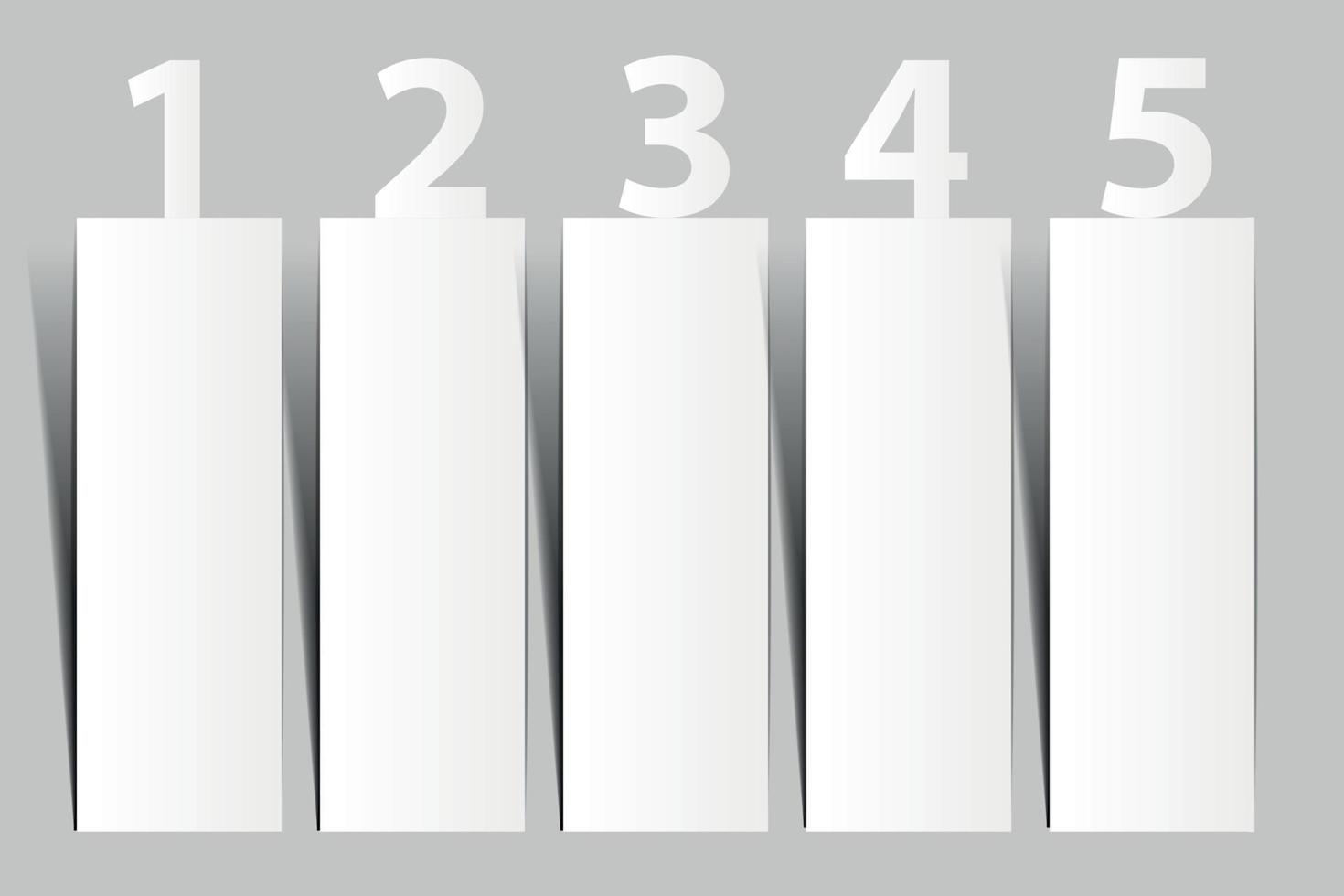 1 2 3 4 5