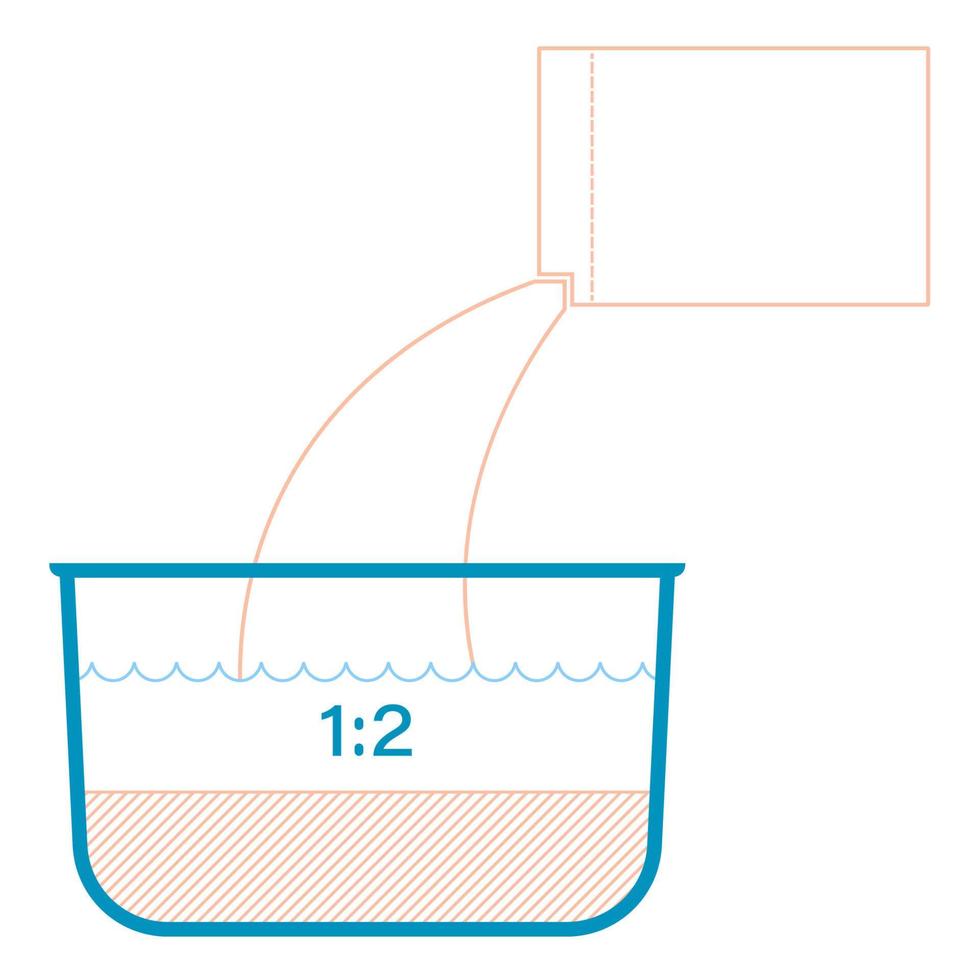 1:2