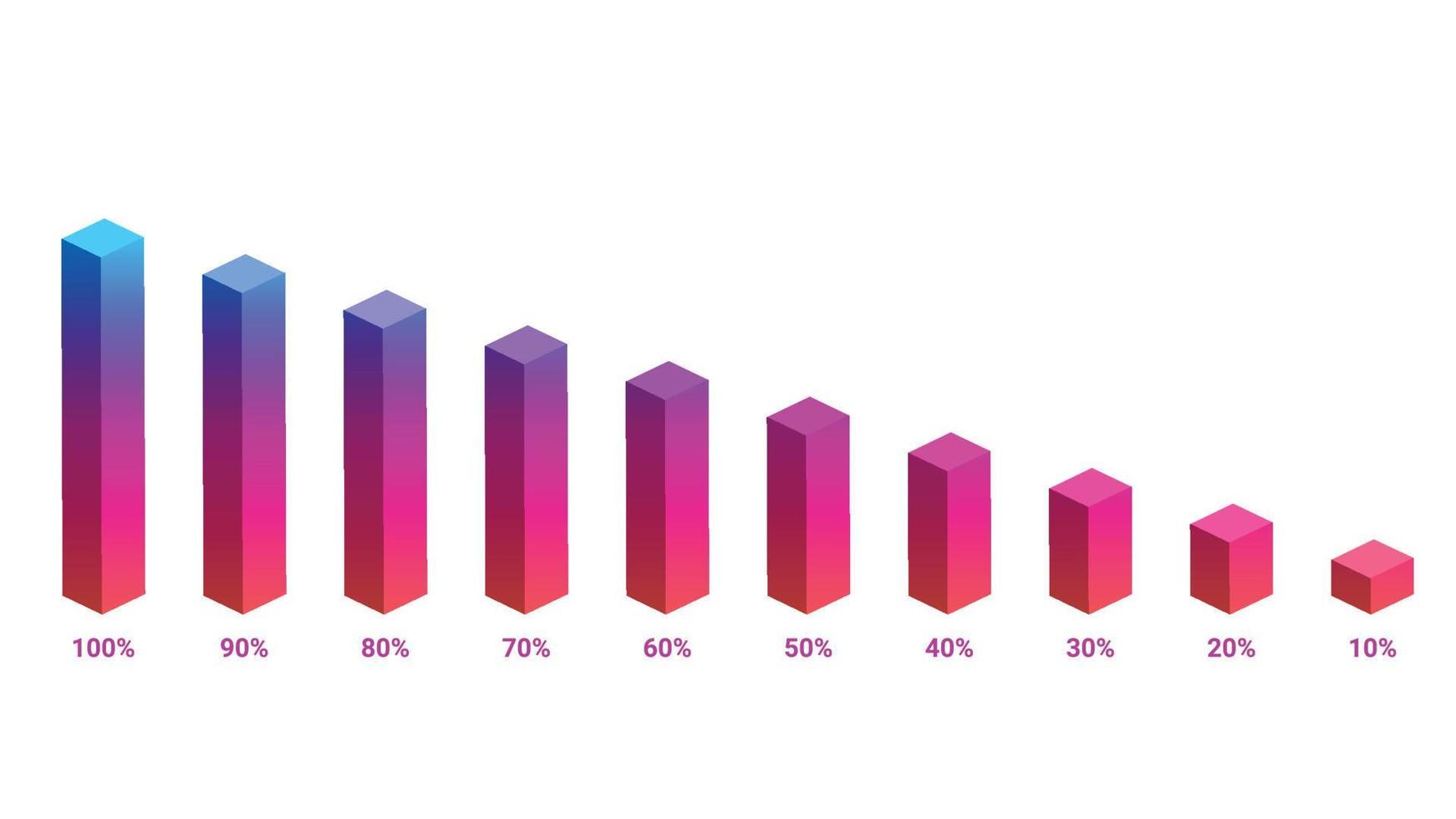 100% 90% 80% 70% 60% 50% 40% 30% 20% 10%