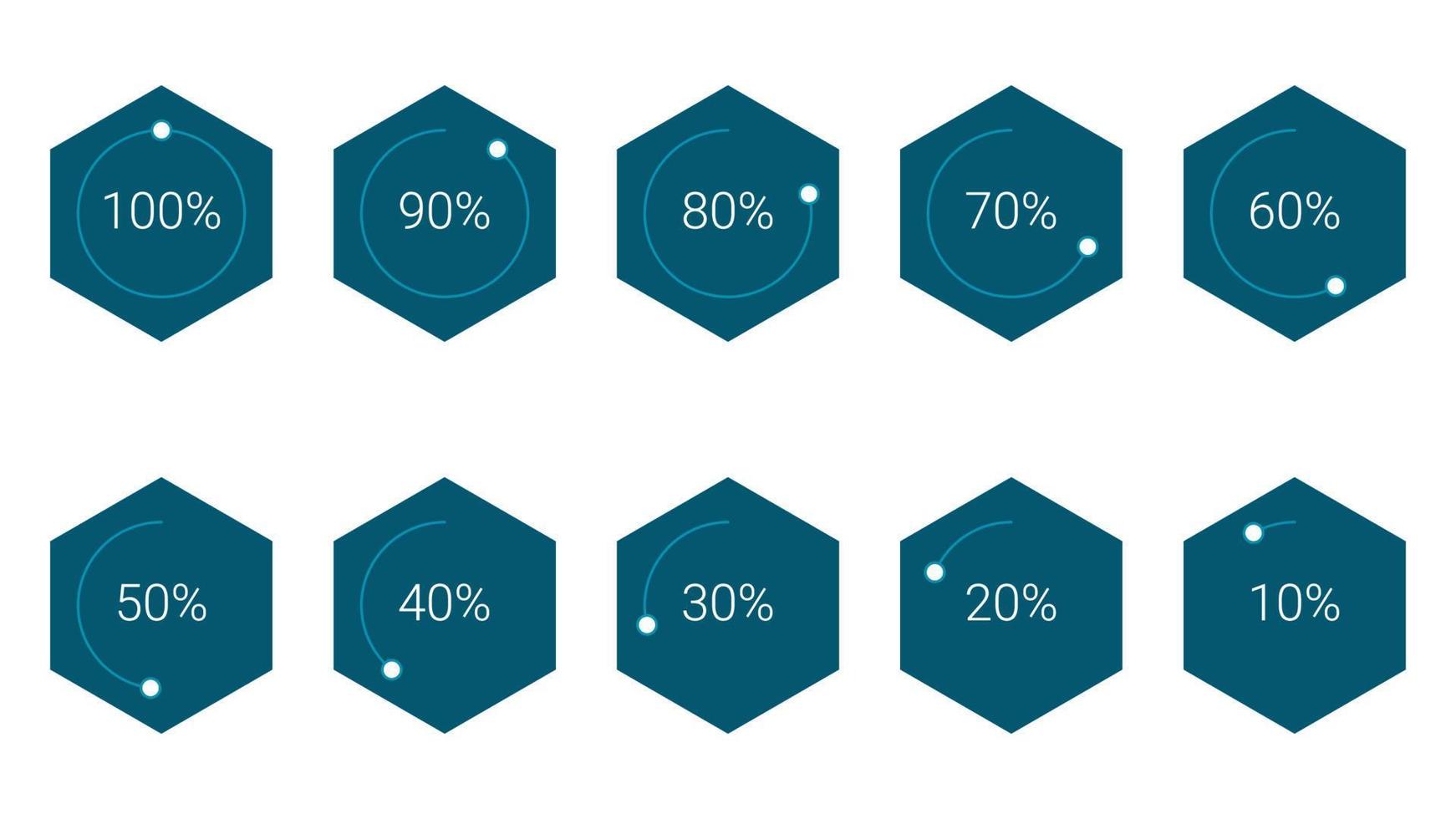 100%

90%

80%

70%

60%

50%

40%

30%

20%

10%