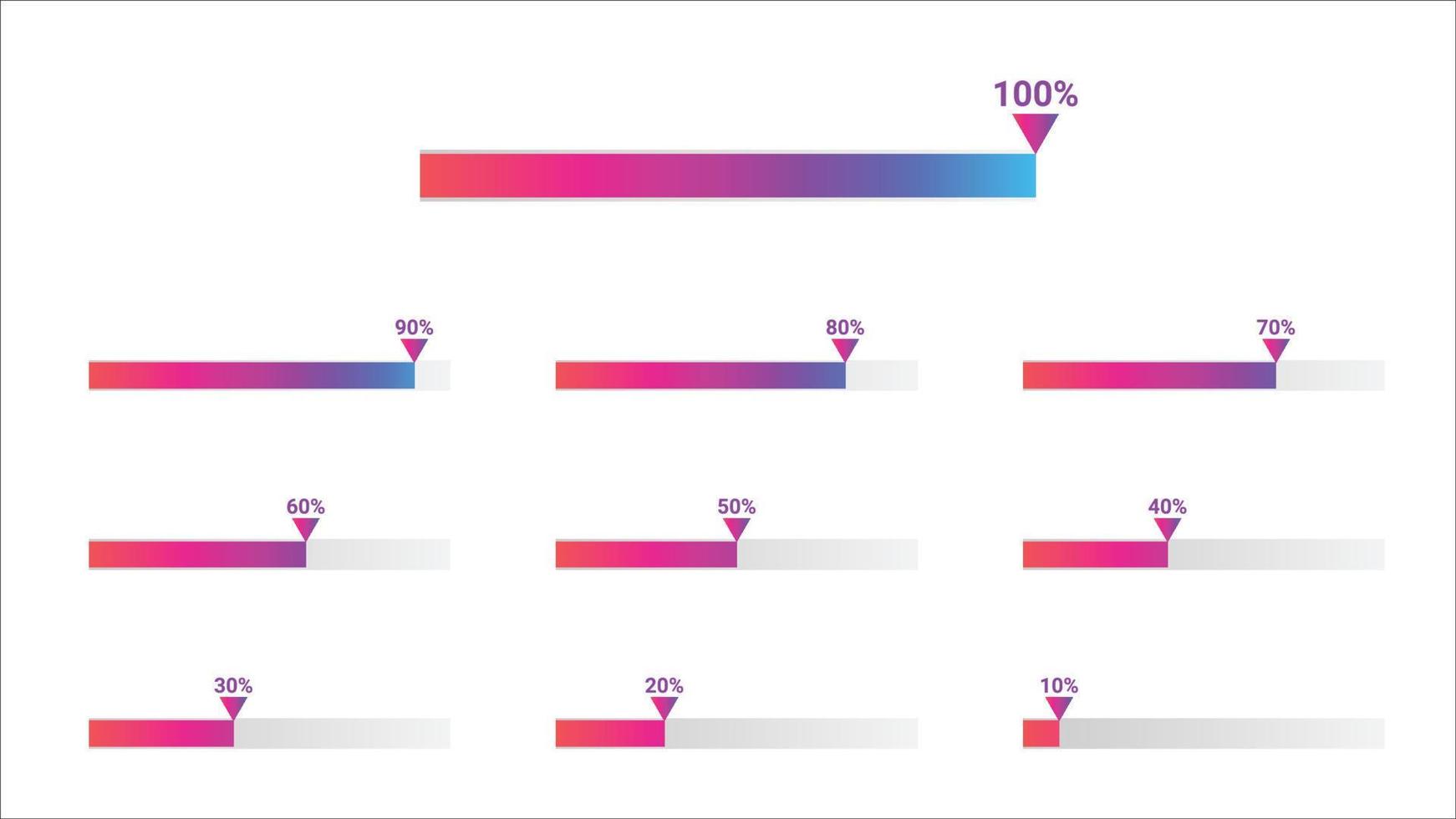 100%

90%

80%

70%

60%

50%

40%

30%

20%

10%