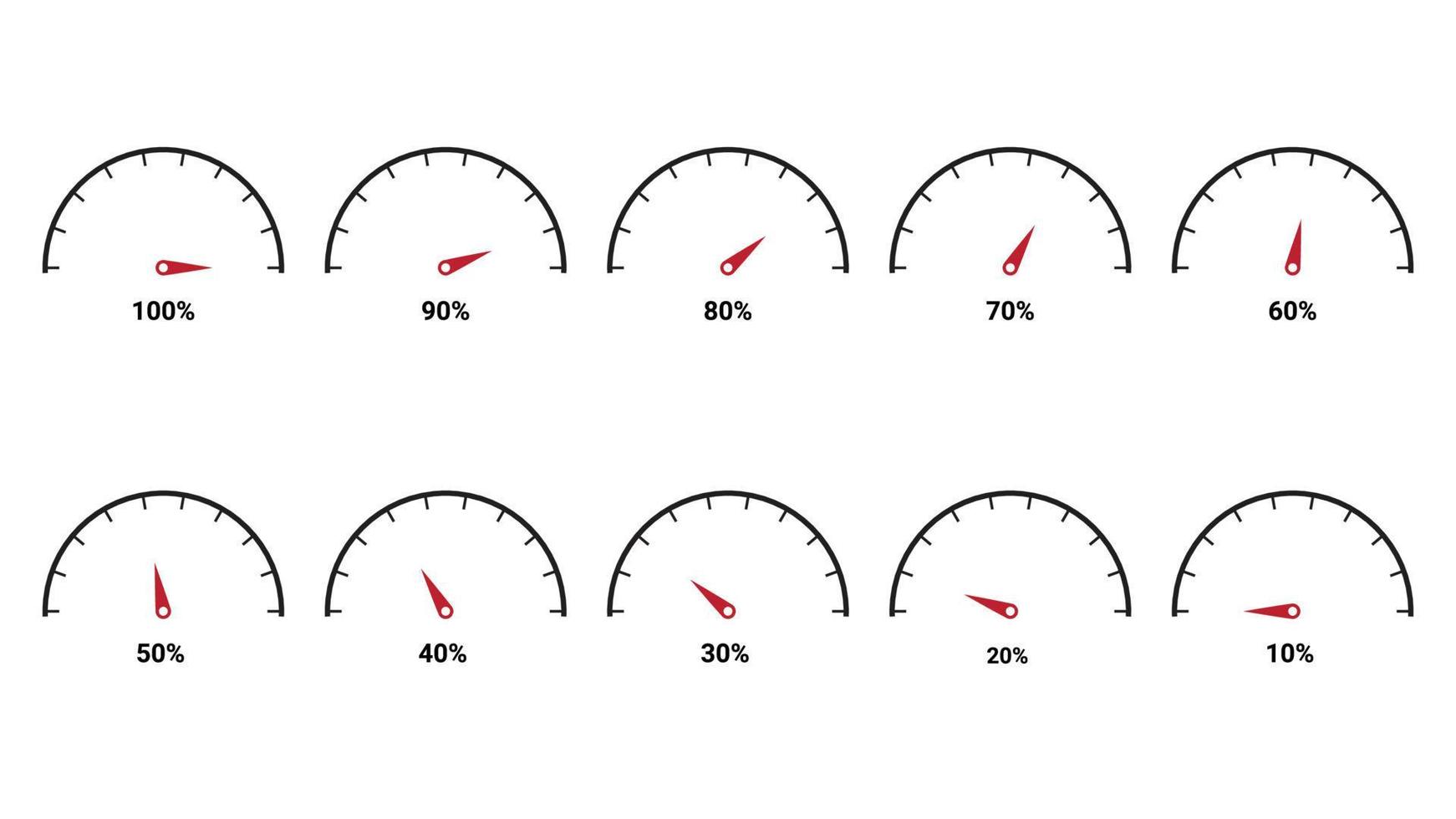 100%

90%

80%

70%

60%

50%

40%

30%

20%

10%